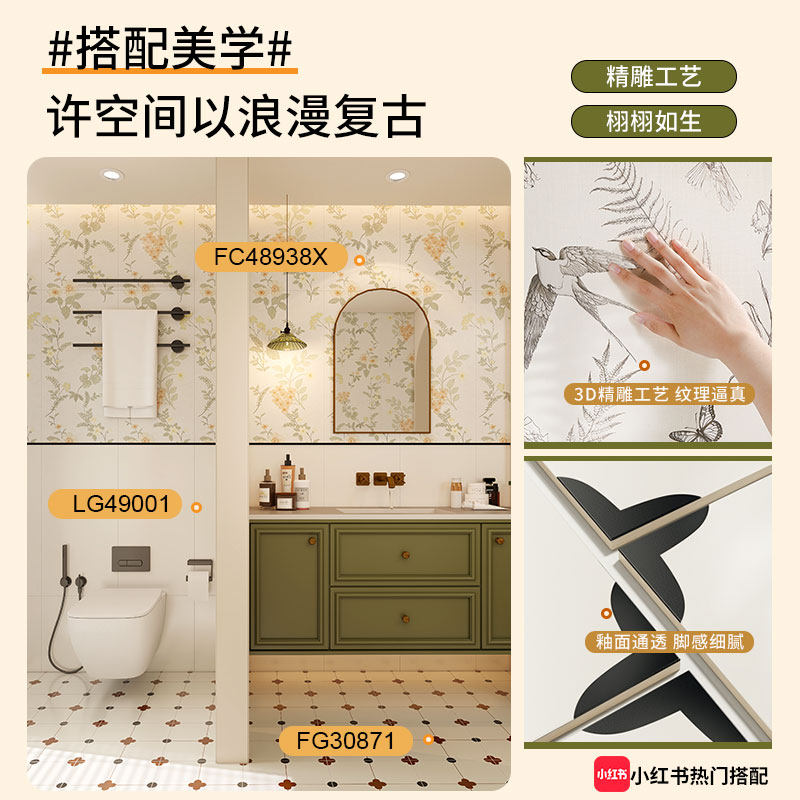 #搭配美学#
许空间以浪漫复古

精雕工艺
栩栩如生

FC48938X

LG49001

FG30871

3D精雕工艺 纹理逼真

釉面通透 脚感细腻

小红书 小红书热门搭配