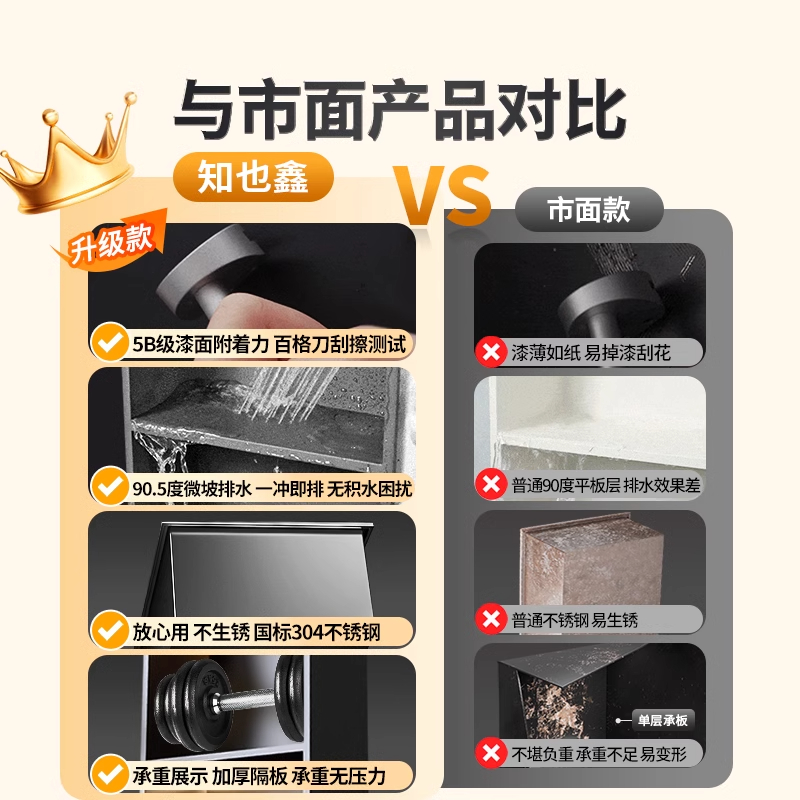 与市面产品对比

知也鑫

VS

市面款

升级款

5B级漆面附着力 百格刀刮擦测试

90.5度微坡排水 一冲即排 无积水困扰

放心用 不生锈 国标304不锈钢

承重展示 加厚隔板 承重无压力

漆薄如纸 易掉漆刮花

普通90度平板层 排水效果差

普通不锈钢 易生锈

单层承板

不堪负重 承重不足 易变形