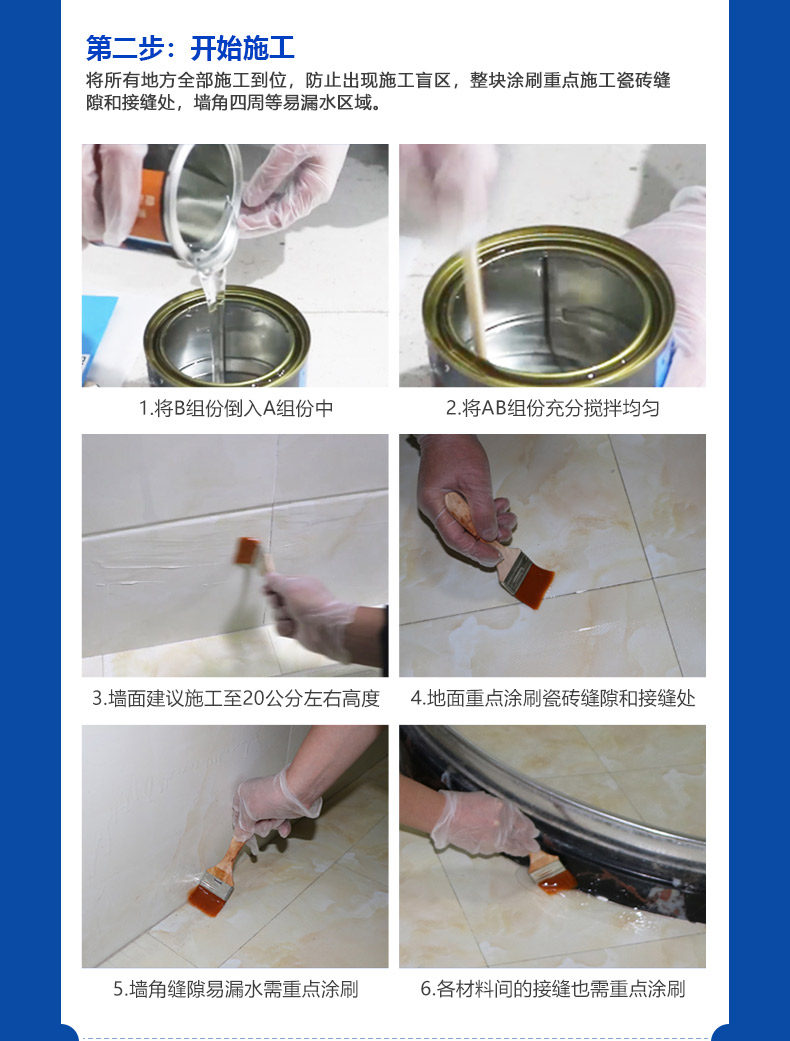 第二步：开始施工

将所有地方全部施工到位，防止出现施工盲区，整块涂刷重点施工瓷砖缝隙和接缝处，墙角四周等易漏水区域。

1.将B组份倒入A组份中

2.将AB组份充分搅拌均匀

3.墙面建议施工至20公分左右高度

4.地面重点涂刷瓷砖缝隙和接缝处

5.墙角缝隙易漏水需重点涂刷

6.各材料间的接缝也需重点涂刷