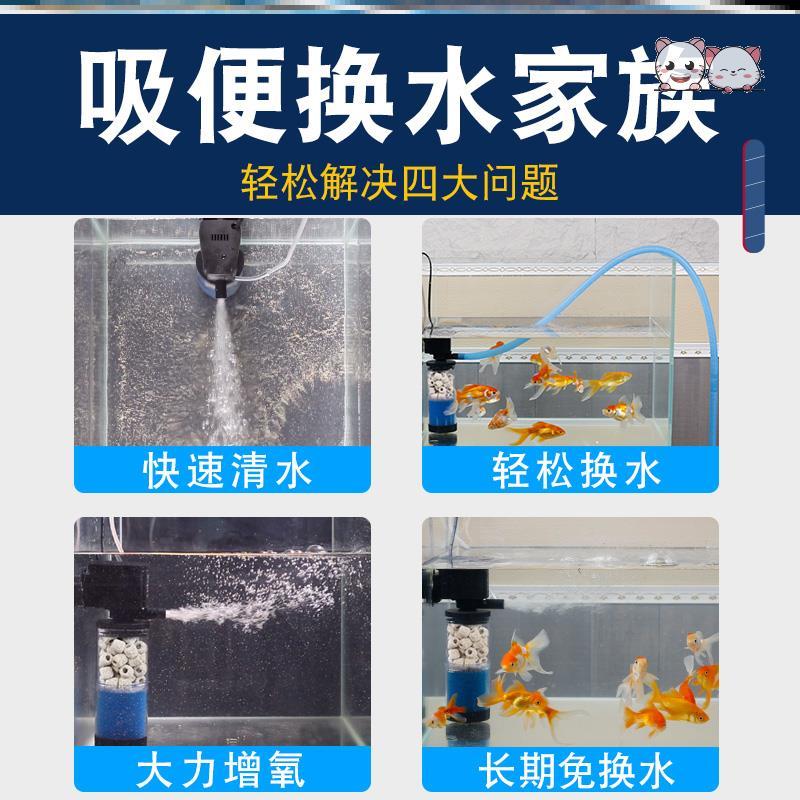 吸便换水家族
轻松解决四大问题

快速清水

轻松换水

大力增氧

长期免换水