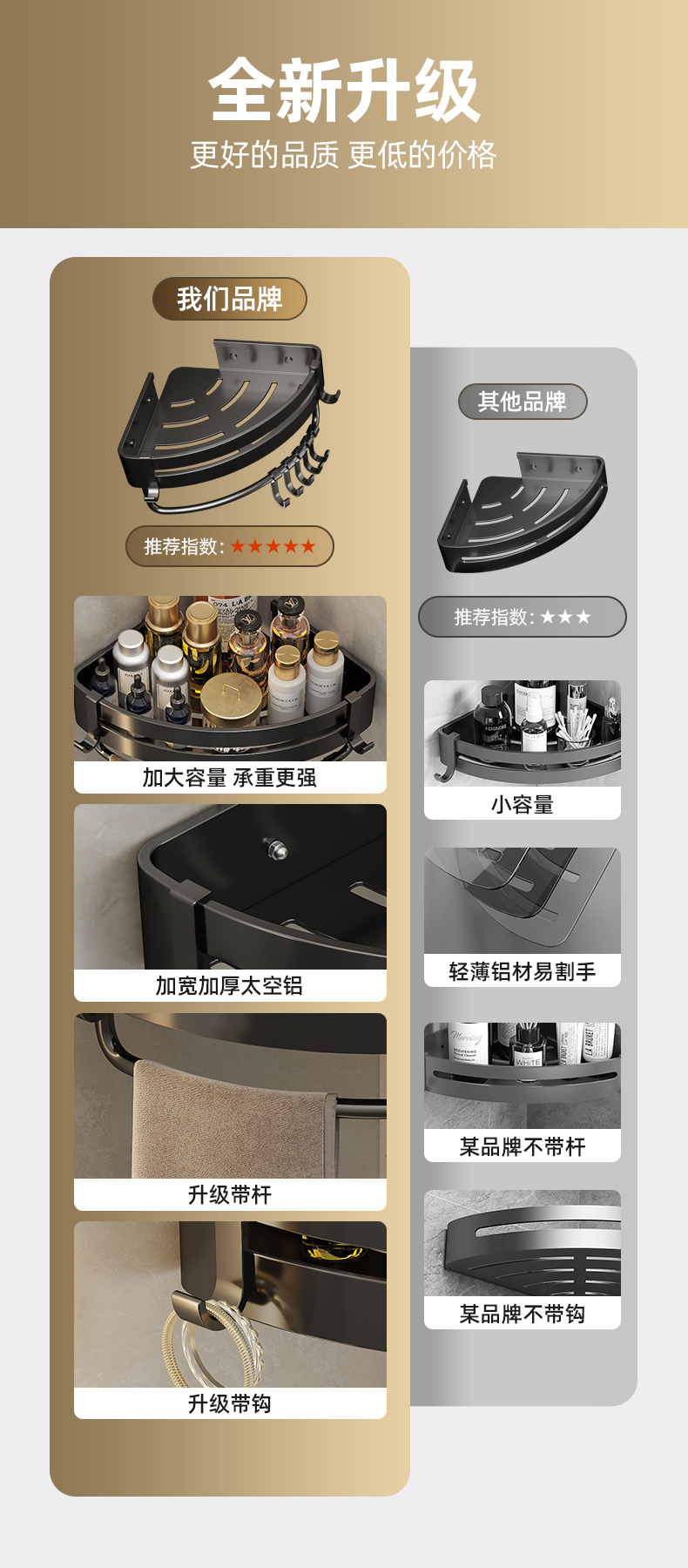 全新升级
更好的品质 更低的价格

我们品牌

推荐指数: ★★★★★

加大容量 承重更强

加宽加厚太空铝

升级带杆

升级带钩

其他品牌

推荐指数: ★★★

小容量

轻薄铝材易割手

某品牌不带杆

某品牌不带钩