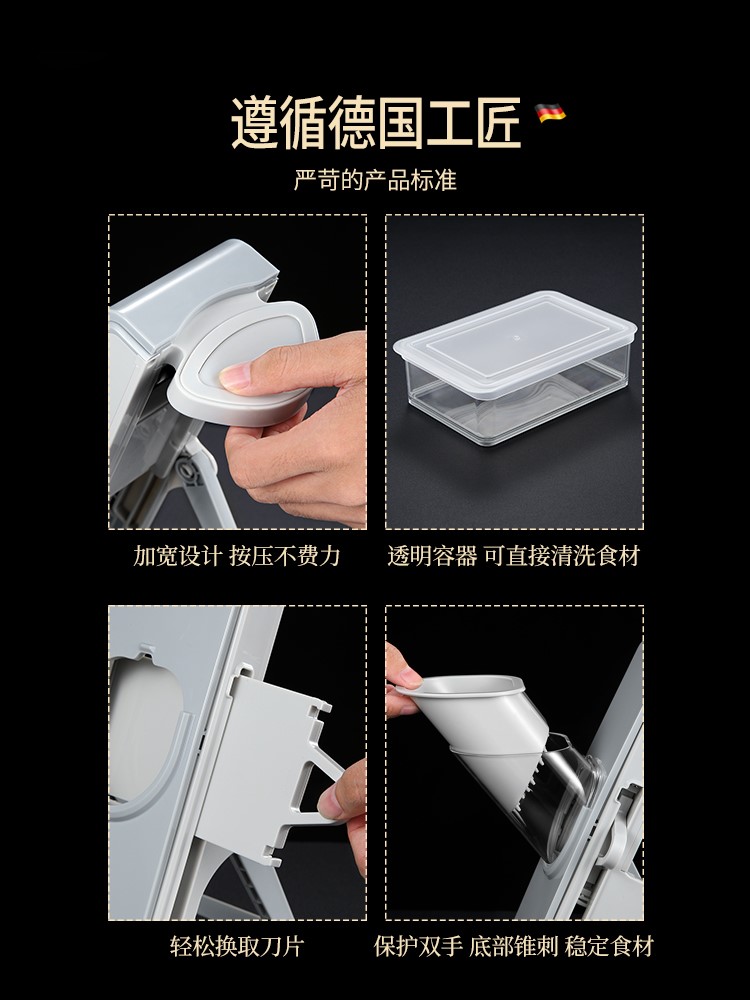 遵循德国工匠

严苛的产品标准

加宽设计 按压不费力

透明容器 可直接清洗食材

轻松换取刀片

保护双手 底部锥刺 稳定食材