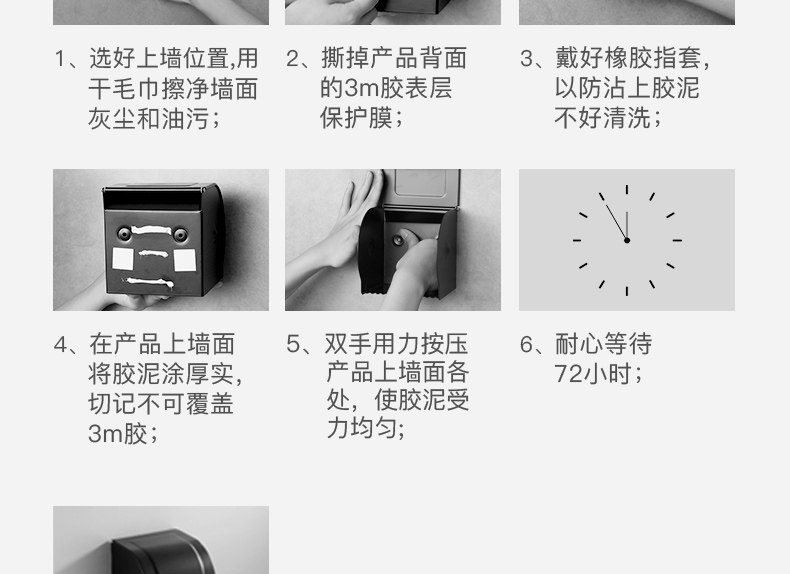 1、选好上墙位置,用干毛巾擦净墙面灰尘和油污；

2、撕掉产品背面的3m胶表层保护膜；

3、戴好橡胶指套，以防沾上胶泥不好清洗；

4、在产品上墙面将胶泥涂厚实，切记不可覆盖3m胶；

5、双手用力按压产品上墙面各处，使胶泥受力均匀；

6、耐心等待72小时；