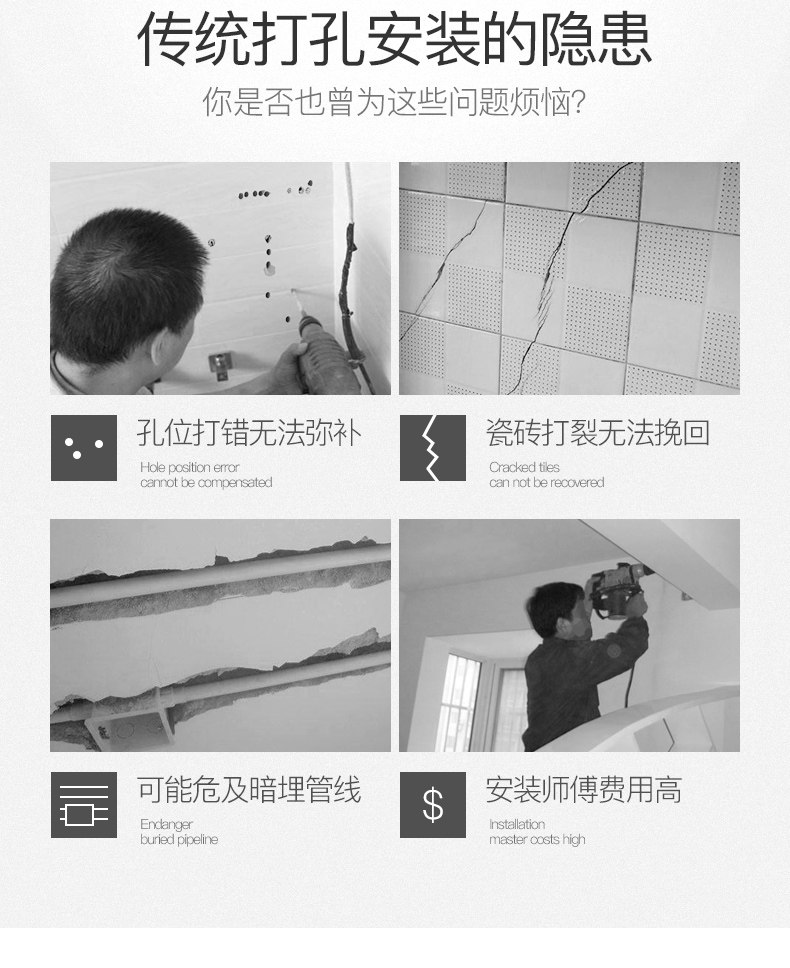 传统打孔安装的隐患

你是否也曾为这些问题烦恼?

孔位打错无法弥补

Hole position error
cannot be compensated

瓷砖打裂无法挽回

Cracked tiles
can not be recovered

可能危及暗埋管线

Endanger
buried pipeline

$

安装师傅费用高

Installation
master costs high