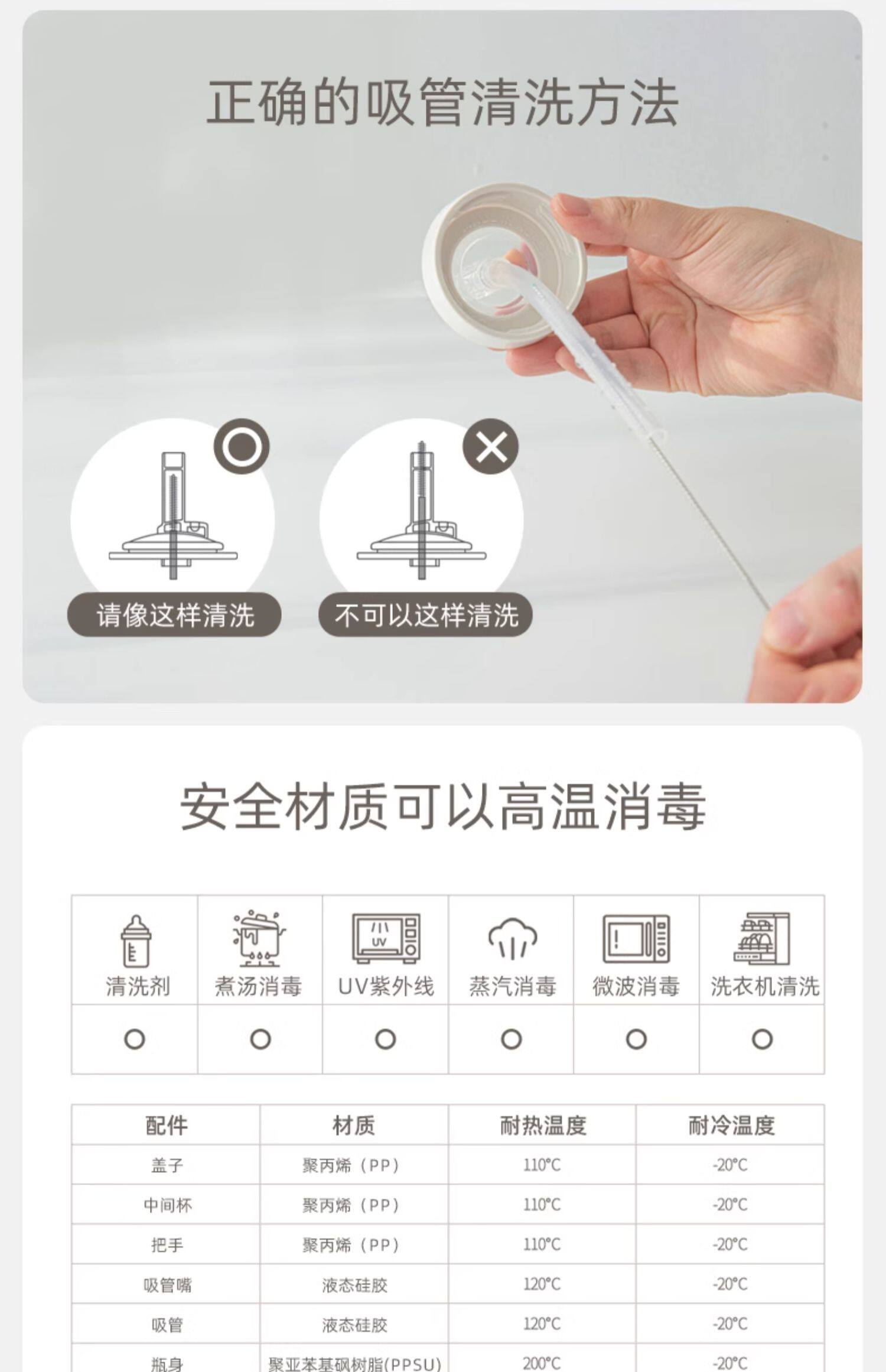 正确的吸管清洗方法

请像这样清洗

不可以这样清洗

安全材质可以高温消毒

| 清洗剂 | 煮汤消毒 | UV紫外线 | 蒸汽消毒 | 微波消毒 | 洗衣机清洗 |
|---|---|---|---|---|---|
| ○ | ○ | ○ | ○ | ○ | ○ |

| 配件 | 材质 | 耐热温度 | 耐冷温度 |
|---|---|---|---|
| 盖子 | 聚丙烯（PP） | 110°C | -20°C |
| 中间杯 | 聚丙烯（PP） | 110°C | -20°C |
| 把手 | 聚丙烯（PP） | 110°C | -20°C |
| 吸管嘴 | 液态硅胶 | 120°C | -20°C |
| 吸管 | 液态硅胶 | 120°C | -20°C |
| 瓶身 | 聚亚苯基砜树脂(PPSU) | 200°C | -20°C |