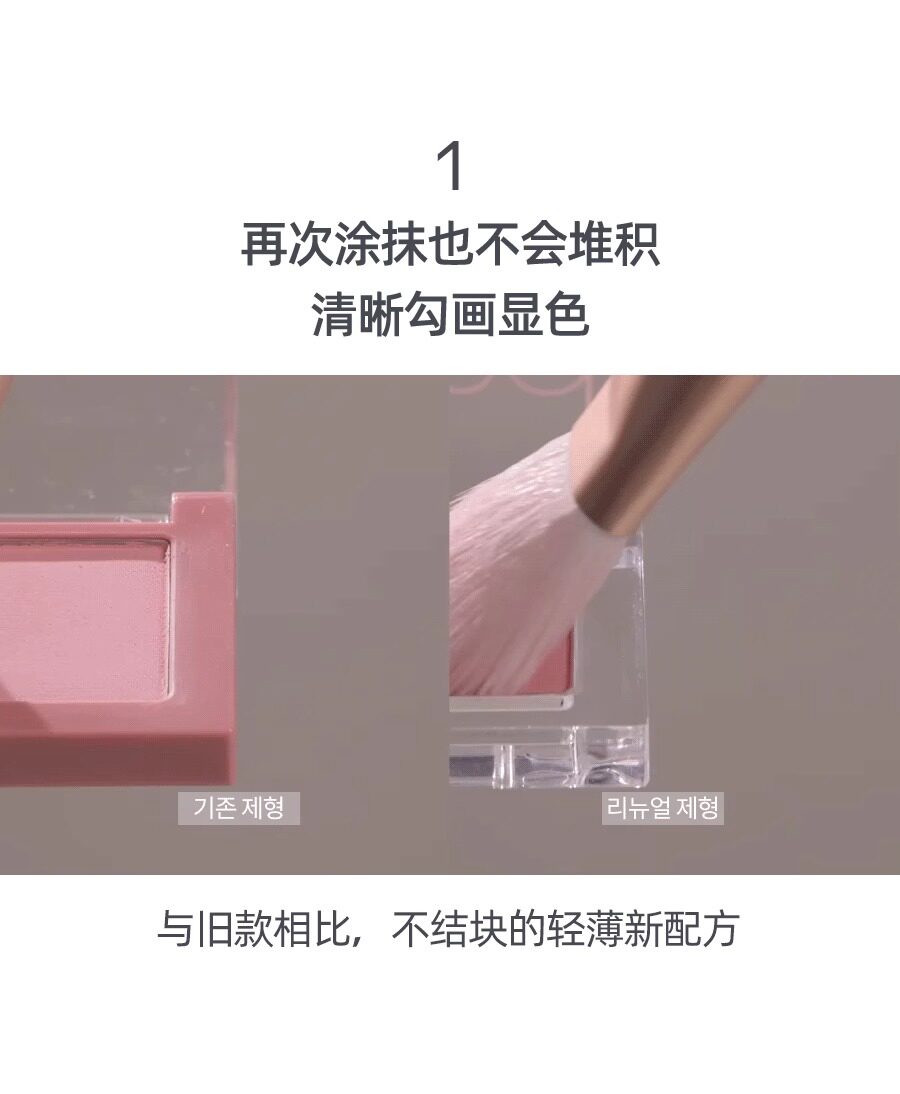 1
再次涂抹也不会堆积
清晰勾画显色

기존 제형

리뉴얼 제형

与旧款相比，不结块的轻薄新配方