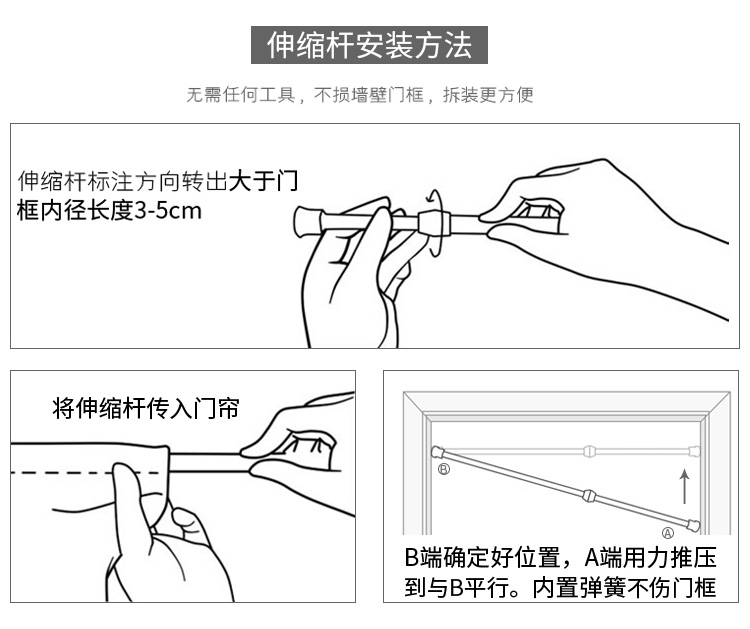 伸缩杆安装方法

无需任何工具，不损墙壁门框，拆装更方便

伸缩杆标注方向转出大于门框内径长度3-5cm

将伸缩杆传入门帘

B

A

B端确定好位置，A端用力推压到与B平行。内置弹簧不伤门框