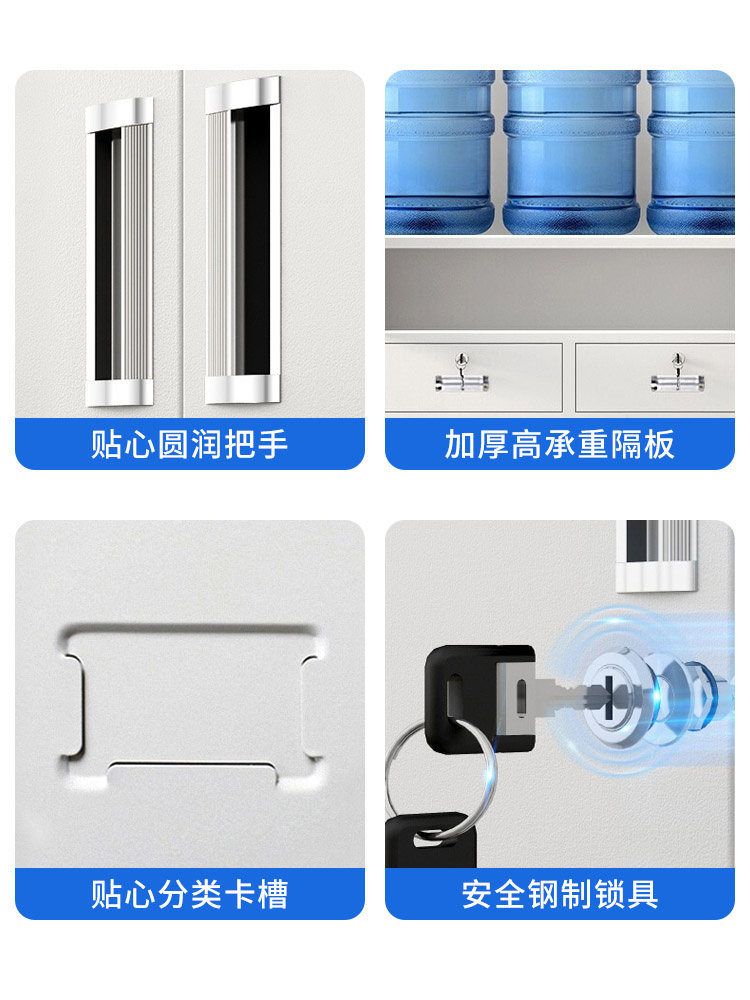 贴心圆润把手

加厚高承重隔板

贴心分类卡槽

安全钢制锁具