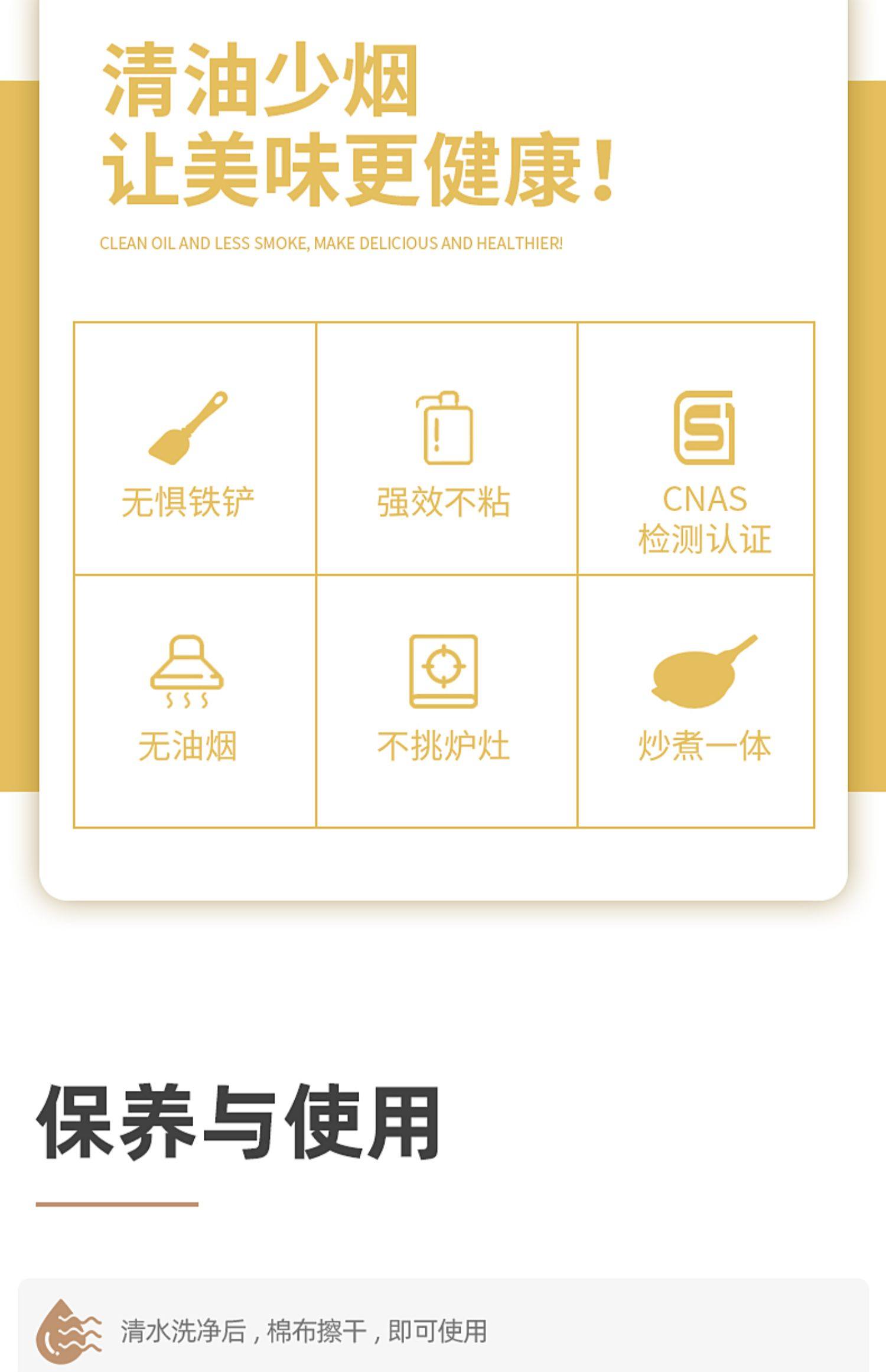 清油少烟
让美味更健康！

CLEAN OIL AND LESS SMOKE, MAKE DELICIOUS AND HEALTHIER!

无惧铁铲

强效不粘

CNAS
检测认证

无油烟

不挑炉灶

炒煮一体

保养与使用

清水洗净后，棉布擦干，即可使用