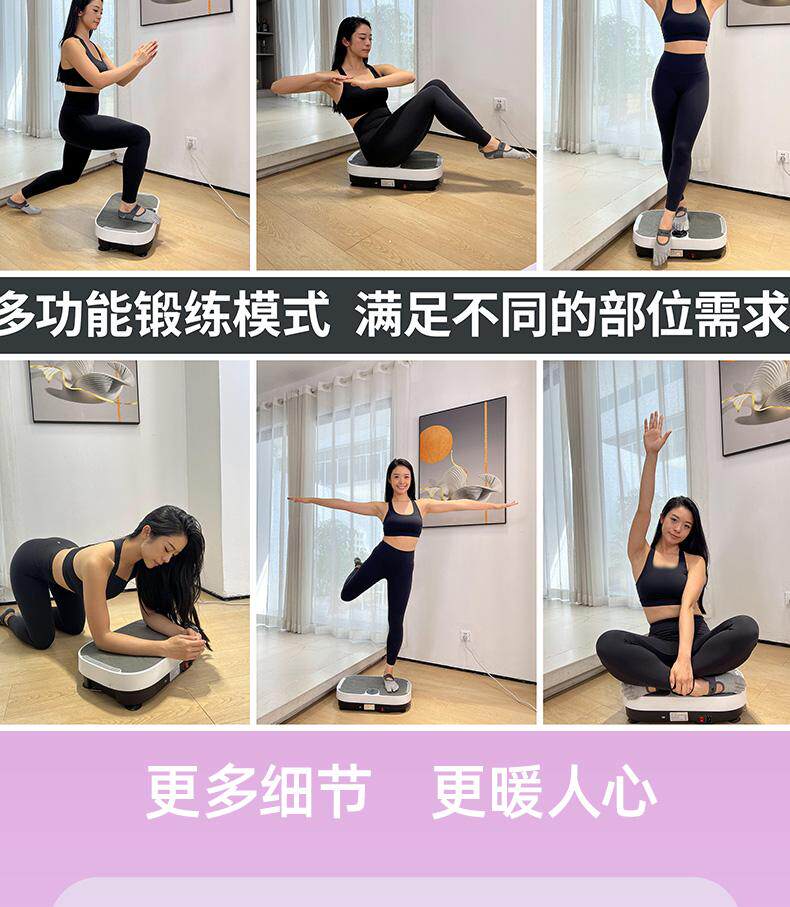 多功能锻练模式 满足不同的部位需求

更多细节 更暖人心