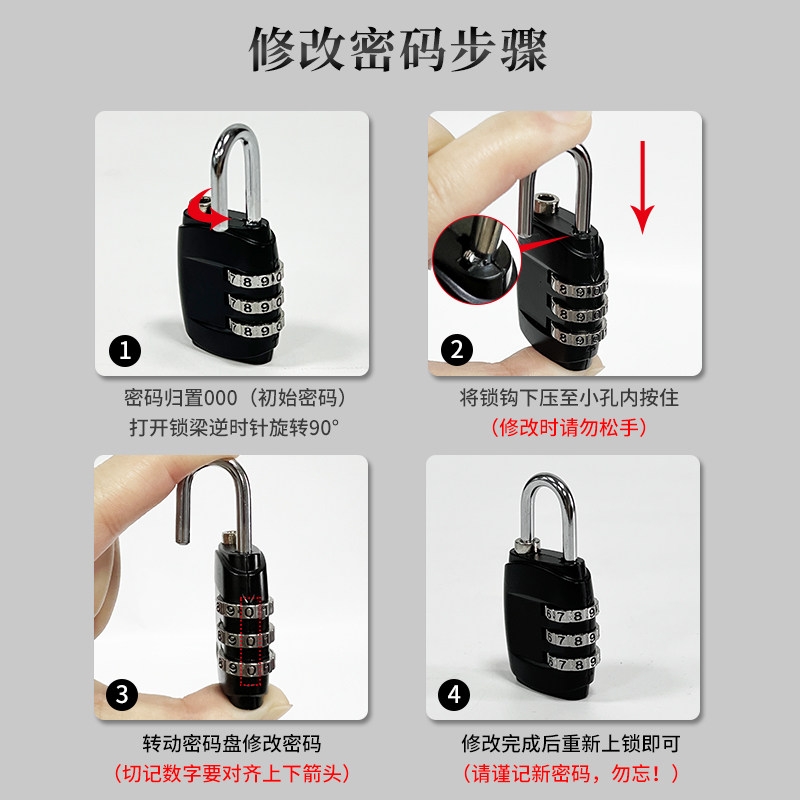 修改密码步骤

1

密码归置000（初始密码）
打开锁梁逆时针旋转90°

2

将锁钩下压至小孔内按住
（修改时请勿松手）

3

转动密码盘修改密码
（切记数字要对齐上下箭头）

4

修改完成后重新上锁即可
（请谨记新密码，勿忘！）