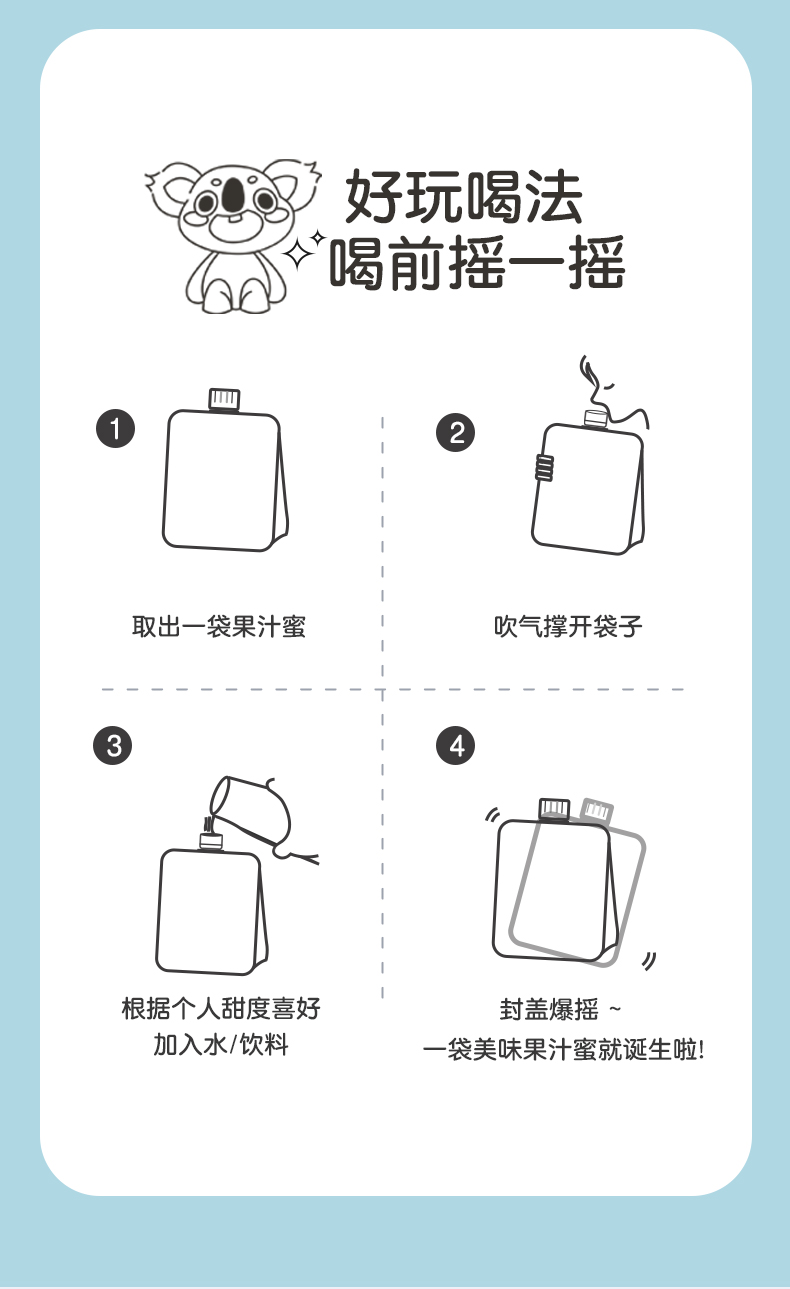 好玩喝法
喝前摇一摇

1
取出一袋果汁蜜

2
吹气撑开袋子

3
根据个人甜度喜好
加入水/饮料

4
封盖爆摇 ~
一袋美味果汁蜜就诞生啦!