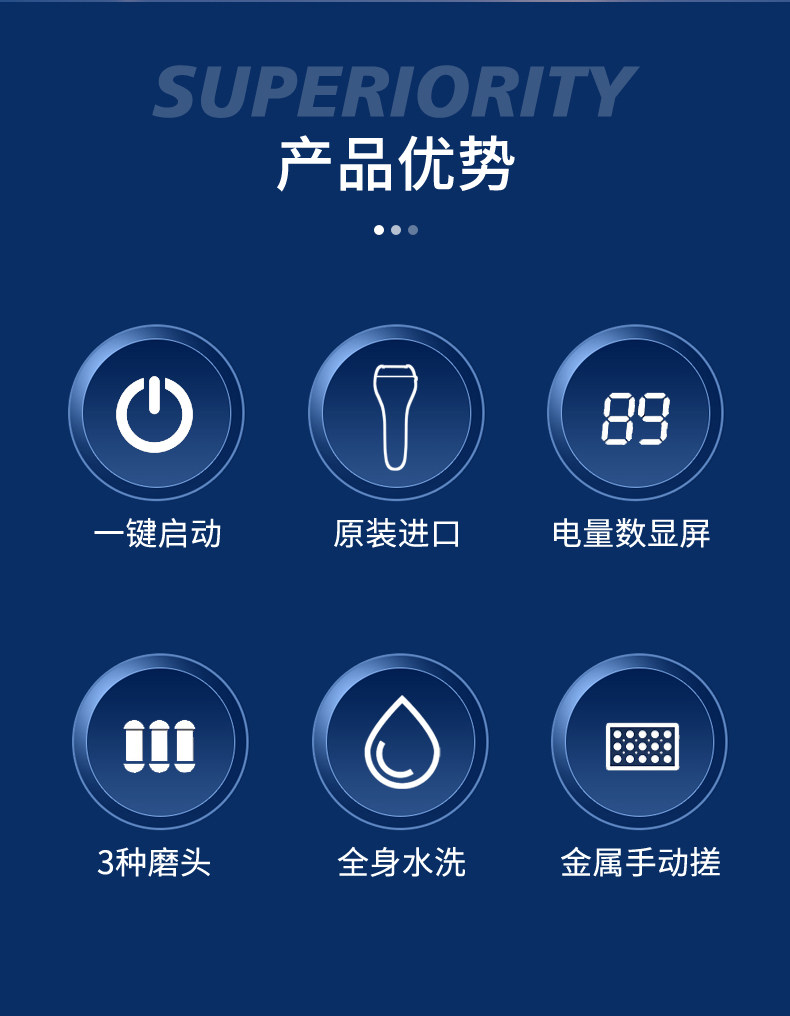 SUPERIORITY
产品优势

89

一键启动

原装进口

电量数显屏

3种磨头

全身水洗

金属手动搓