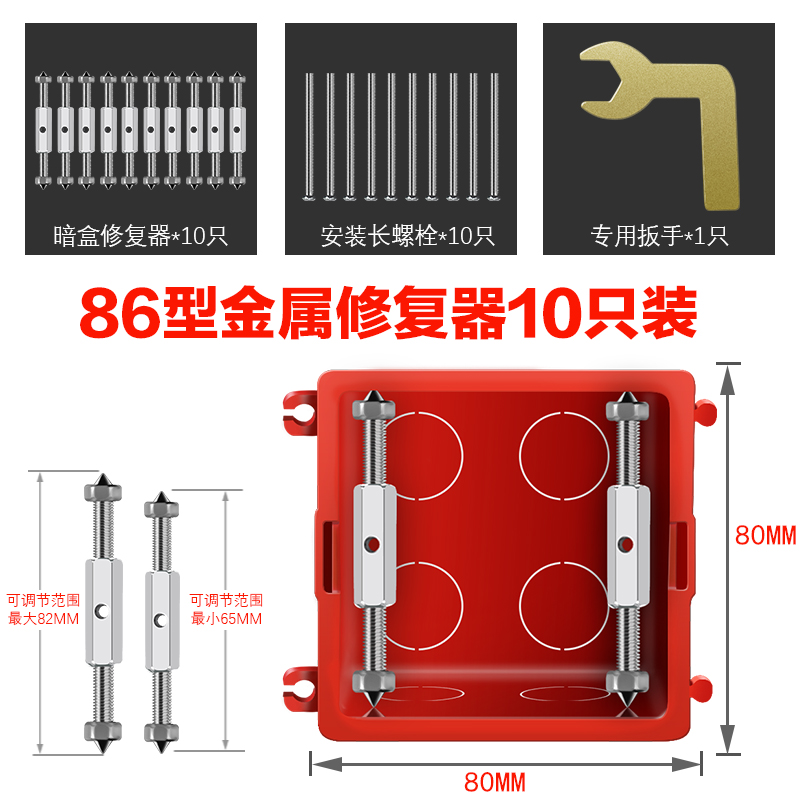 暗盒修复器*10只

安装长螺栓*10只

专用扳手*1只

86型金属修复器10只装

可调节范围
最大82MM

可调节范围
最小65MM

80MM

80MM