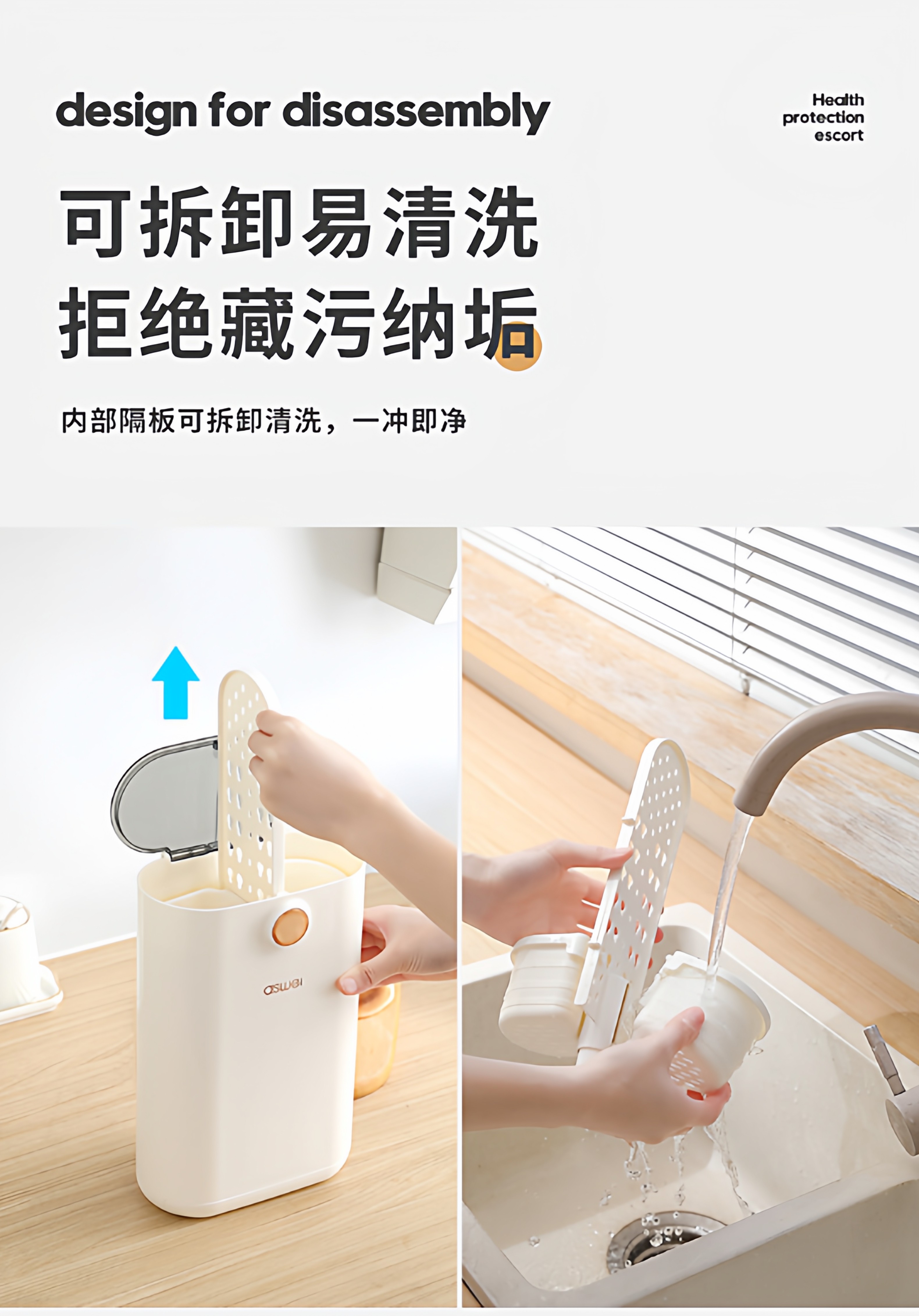 design for disassembly

Health protection escort

可拆卸易清洗
拒绝藏污纳垢

内部隔板可拆卸清洗，一冲即净

aswei