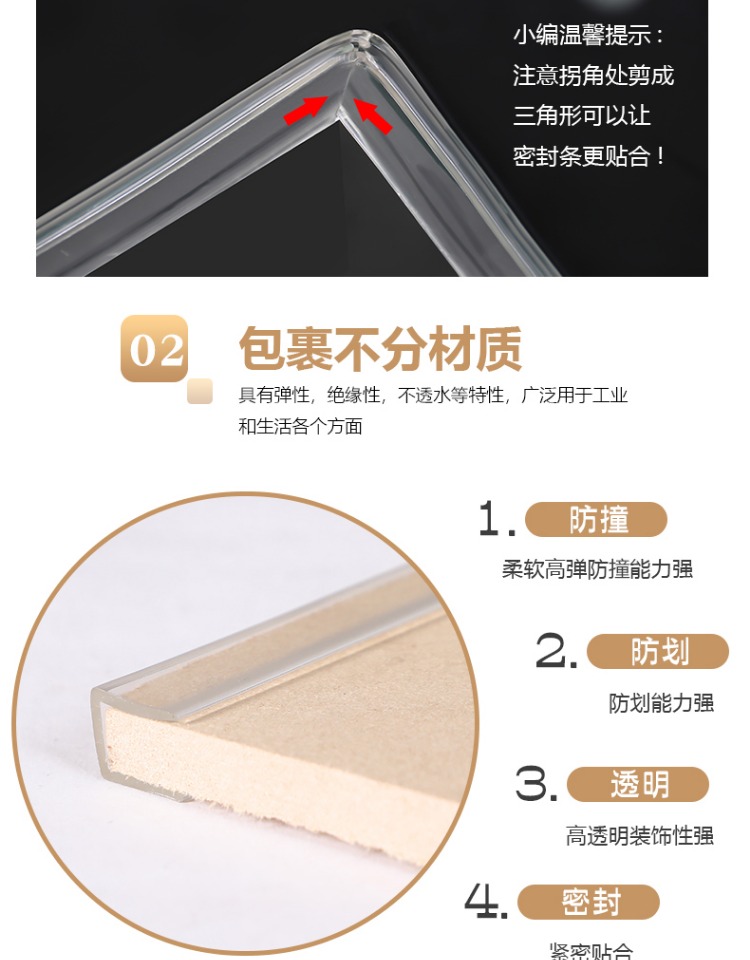 小编温馨提示：
注意拐角处剪成
三角形可以让
密封条更贴合！

02 包裹不分材质

具有弹性，绝缘性，不透水等特性，广泛用于工业和生活各个方面

1. 防撞
柔软高弹防撞能力强

2. 防划
防划能力强

3. 透明
高透明装饰性强

4. 密封
紧密贴合