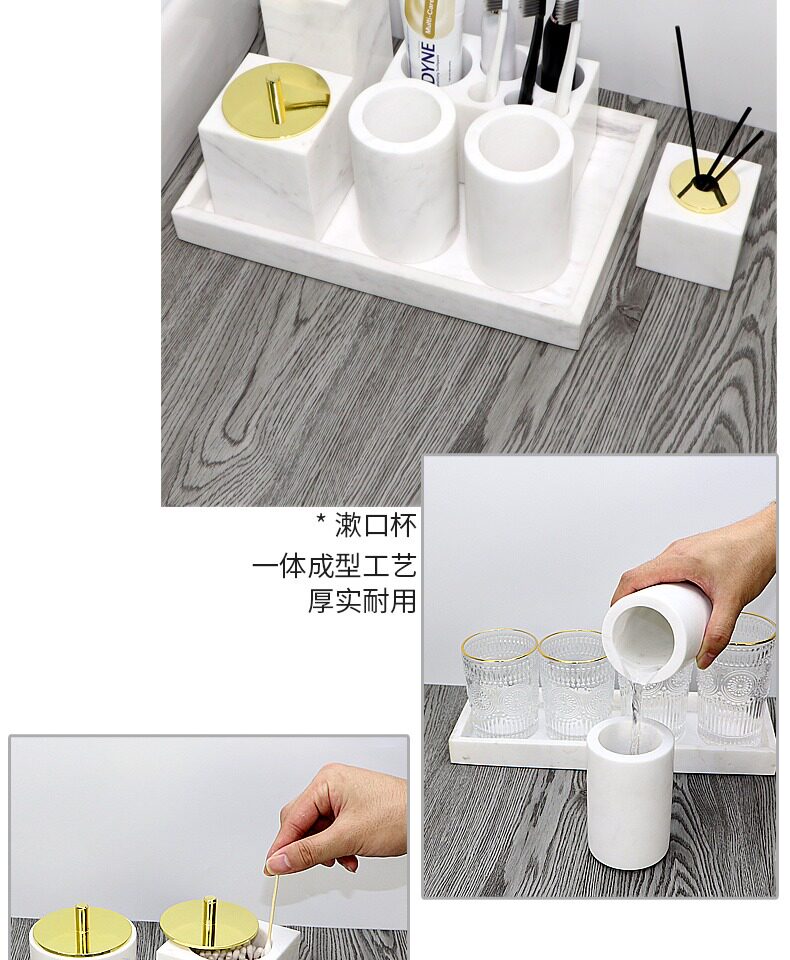 DYNE
Multi-Care

* 漱口杯
一体成型工艺
厚实耐用