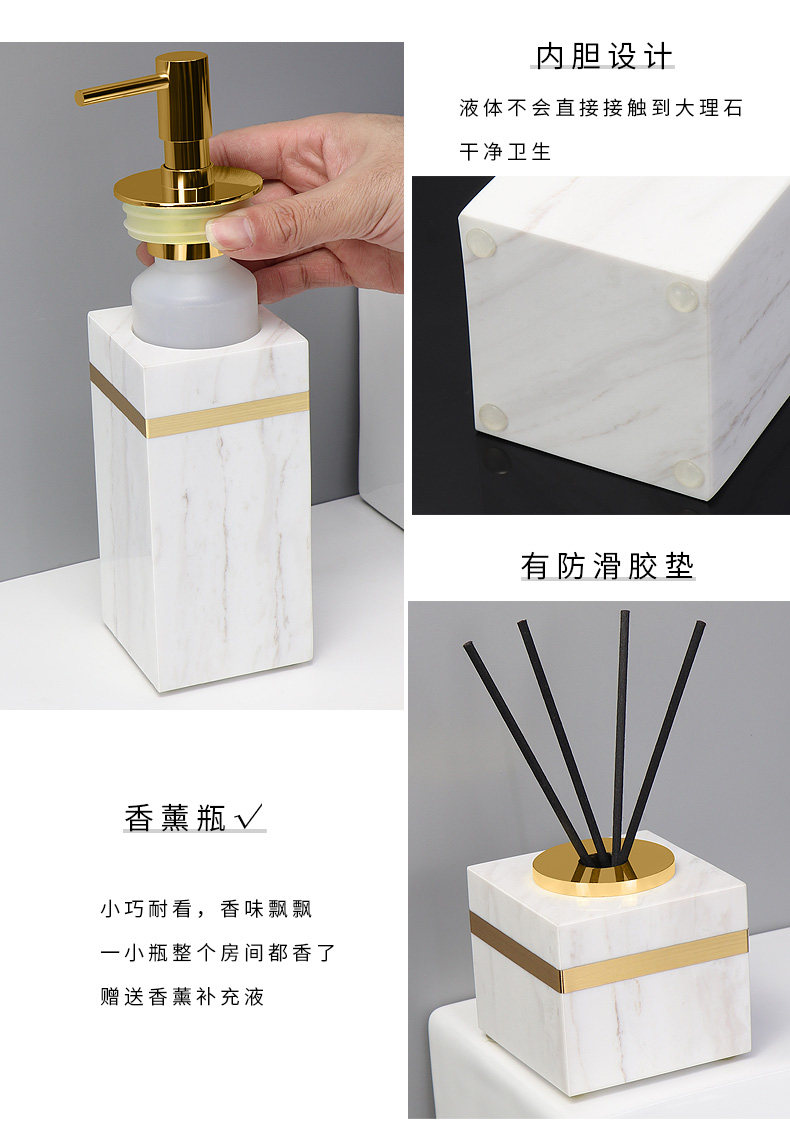 内胆设计

液体不会直接接触到大理石

干净卫生

有防滑胶垫

香薰瓶√

小巧耐看，香味飘飘

一小瓶整个房间都香了

赠送香薰补充液