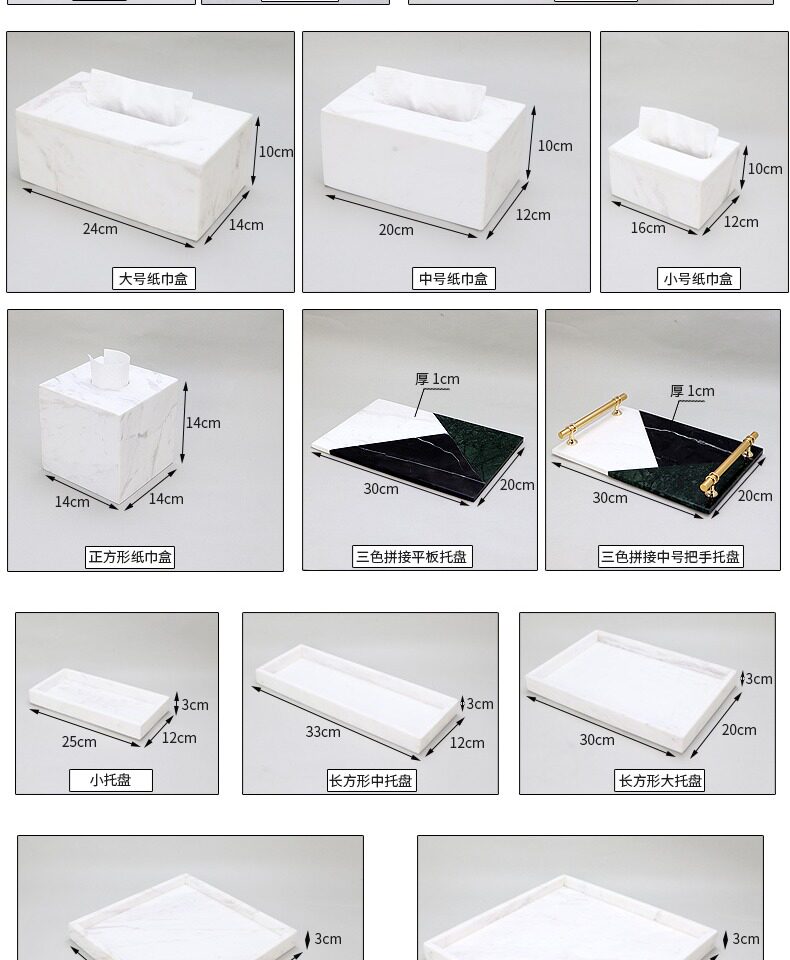 10cm
24cm
14cm
大号纸巾盒

10cm
20cm
12cm
中号纸巾盒

10cm
16cm
12cm
小号纸巾盒

14cm
14cm
14cm
正方形纸巾盒

厚 1cm
30cm
20cm
三色拼接平板托盘

厚 1cm
30cm
20cm
三色拼接中号把手托盘

3cm
25cm
12cm
小托盘

3cm
33cm
12cm
长方形中托盘

3cm
30cm
20cm
长方形大托盘

3cm

3cm