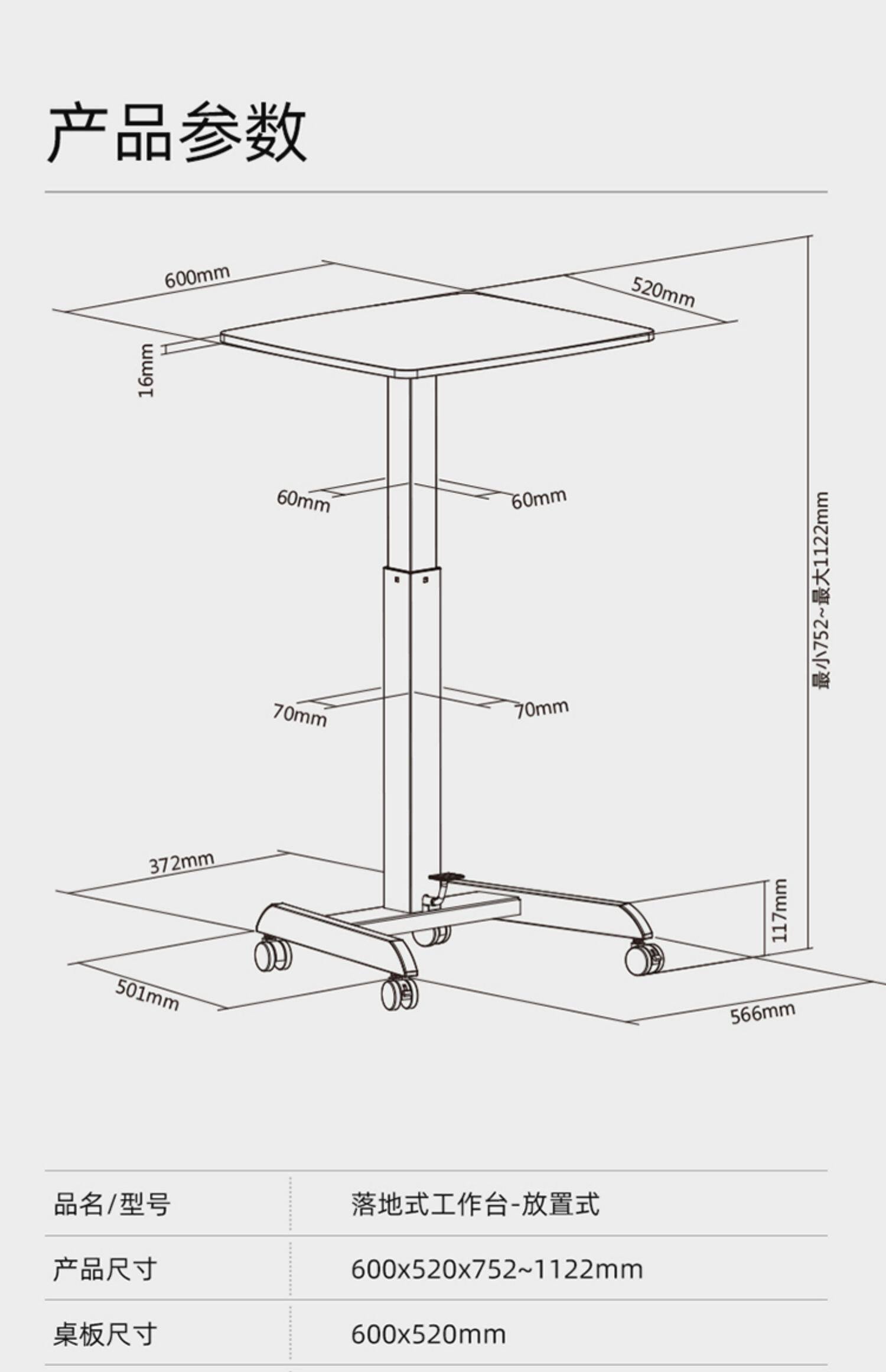 产品参数

600mm

520mm

16mm

60mm

60mm

最小752~最大1122mm

70mm

70mm

372mm

117mm

501mm

566mm

| 品名/型号 | 落地式工作台-放置式 |
|---|---|
| 产品尺寸 | 600x520x752~1122mm |
| 桌板尺寸 | 600x520mm |