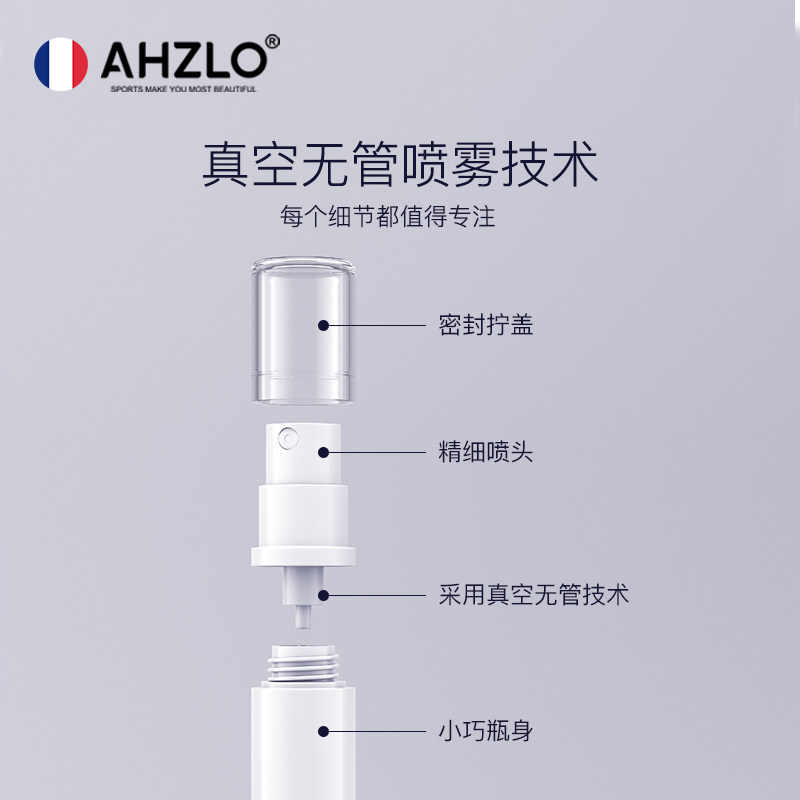 AHZLO®
SPORTS MAKE YOU MOST BEAUTIFUL

真空无管喷雾技术
每个细节都值得专注

密封拧盖

精细喷头

采用真空无管技术

小巧瓶身