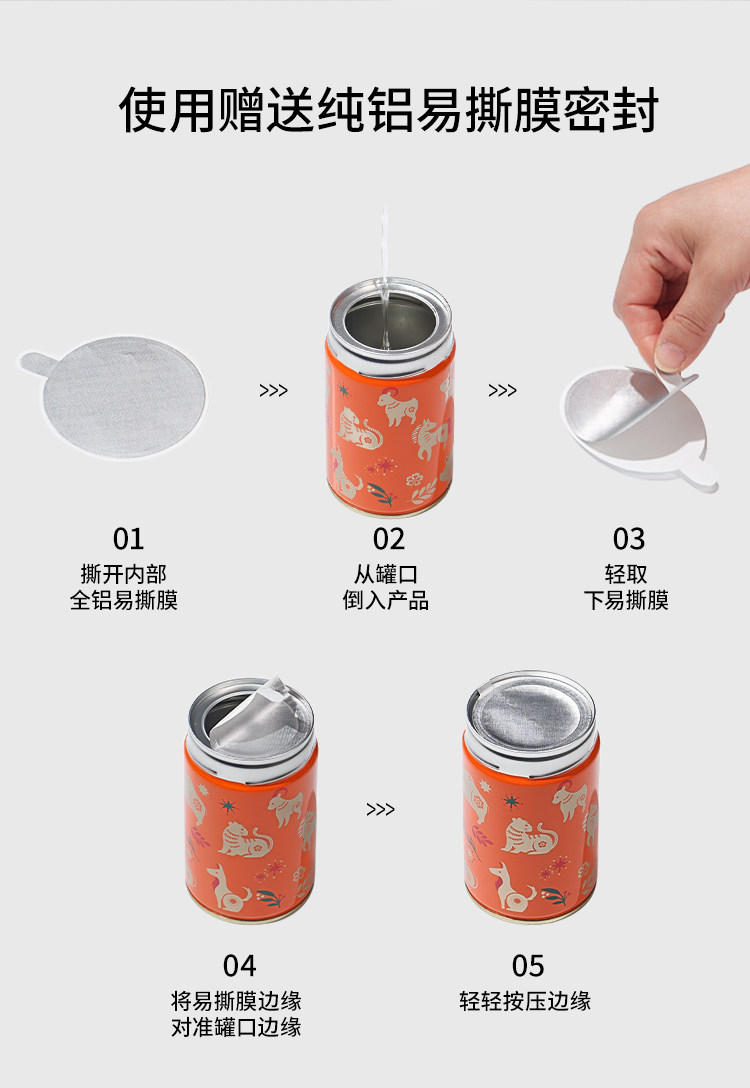 使用赠送纯铝易撕膜密封

>>>

>>>

01
撕开内部
全铝易撕膜

02
从罐口
倒入产品

03
轻取
下易撕膜

>>>

04
将易撕膜边缘
对准罐口边缘

05
轻轻按压边缘