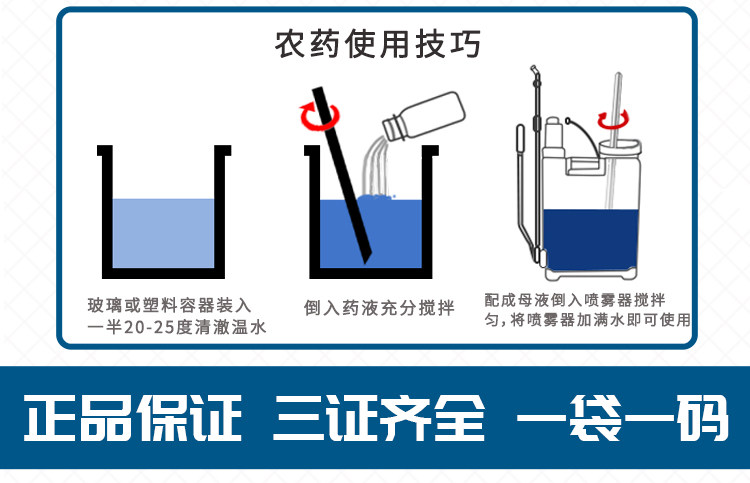 农药使用技巧

玻璃或塑料容器装入一半20-25度清澈温水

倒入药液充分搅拌

配成母液倒入喷雾器搅拌匀，将喷雾器加满水即可使用

正品保证 三证齐全 一袋一码