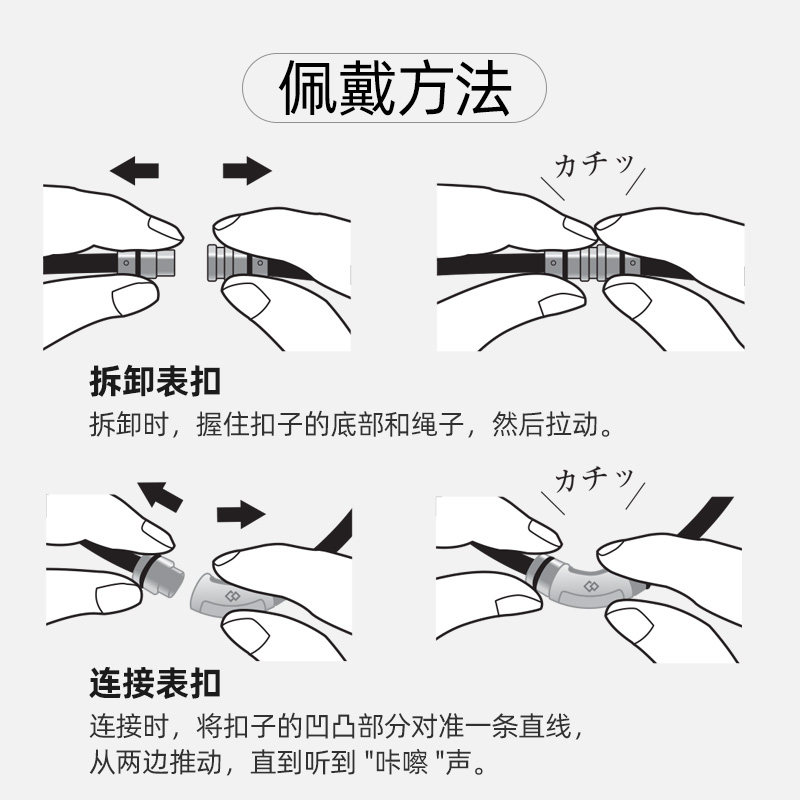 佩戴方法

カチッ

拆卸表扣
拆卸时，握住扣子的底部和绳子，然后拉动。

カチッ

连接表扣
连接时，将扣子的凹凸部分对准一条直线，从两边推动，直到听到 "咔嚓 "声。