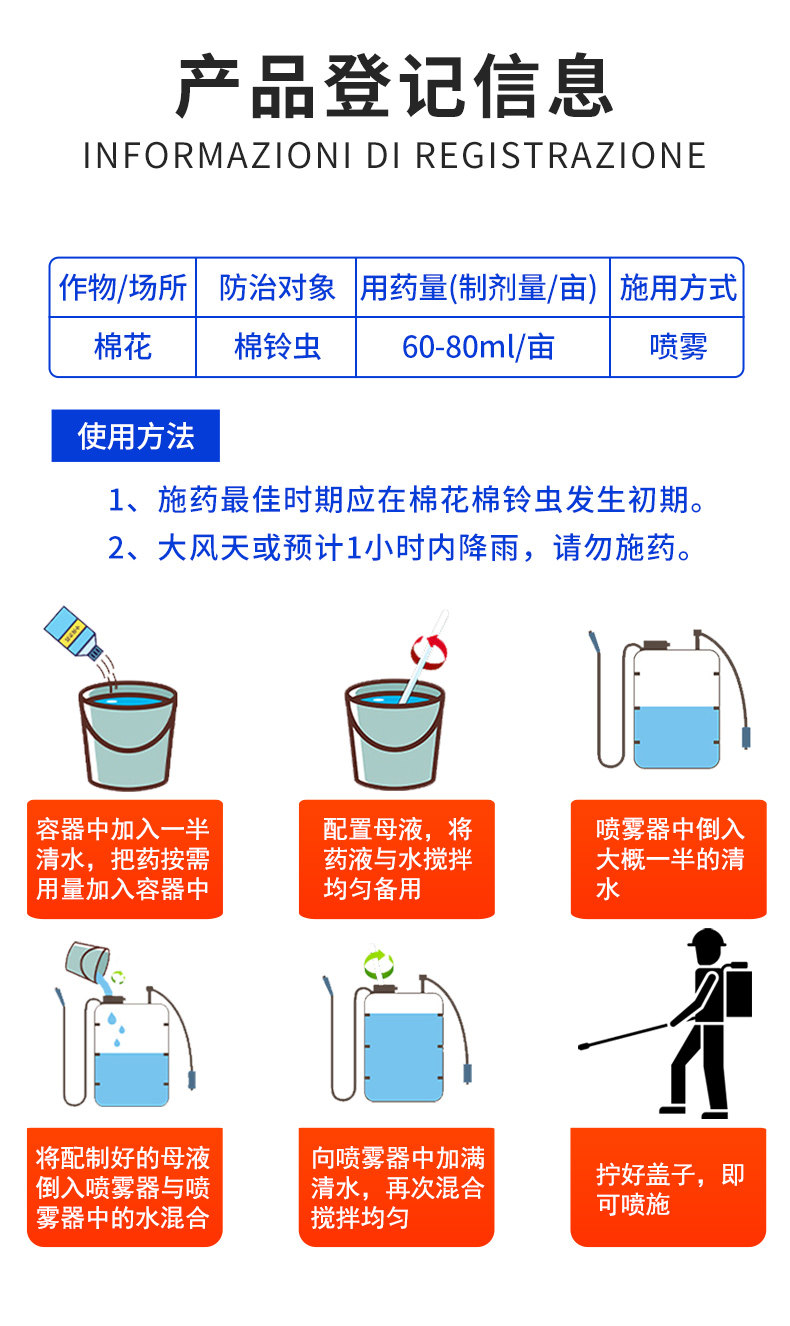 产品登记信息

INFORMAZIONI DI REGISTRAZIONE

| 作物/场所 | 防治对象 | 用药量(制剂量/亩) | 施用方式 |
|---|---|---|---|
| 棉花 | 棉铃虫 | 60-80ml/亩 | 喷雾 |

使用方法

1、施药最佳时期应在棉花棉铃虫发生初期。

2、大风天或预计1小时内降雨，请勿施药。

容器中加入一半清水，把药按需用量加入容器中

配置母液，将药液与水搅拌均匀备用

喷雾器中倒入大概一半的清水

将配制好的母液倒入喷雾器与喷雾器中的水混合

向喷雾器中加满清水，再次混合搅拌均匀

拧好盖子，即可喷施