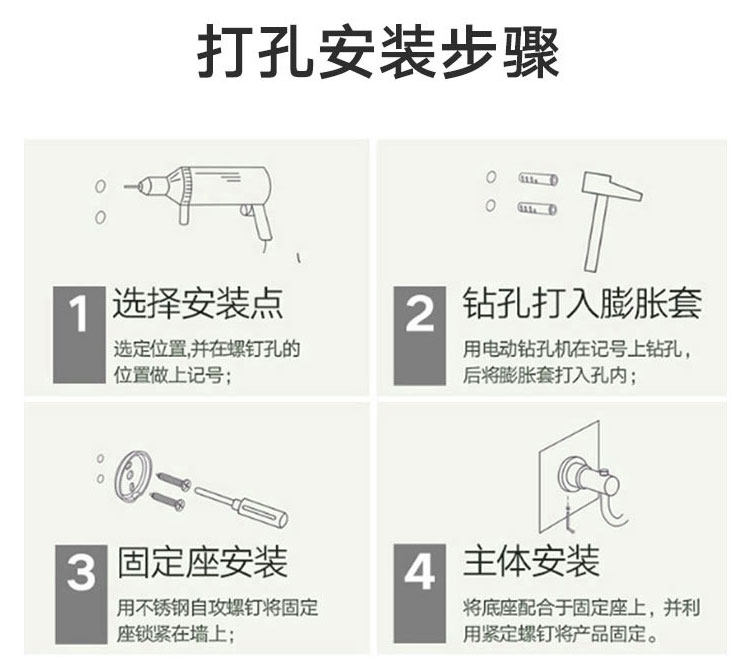 打孔安装步骤

1 选择安装点

选定位置,并在螺钉孔的位置做上记号;

2 钻孔打入膨胀套

用电动钻孔机在记号上钻孔，后将膨胀套打入孔内;

3 固定座安装

用不锈钢自攻螺钉将固定座锁紧在墙上;

4 主体安装

将底座配合于固定座上，并利用紧定螺钉将产品固定。