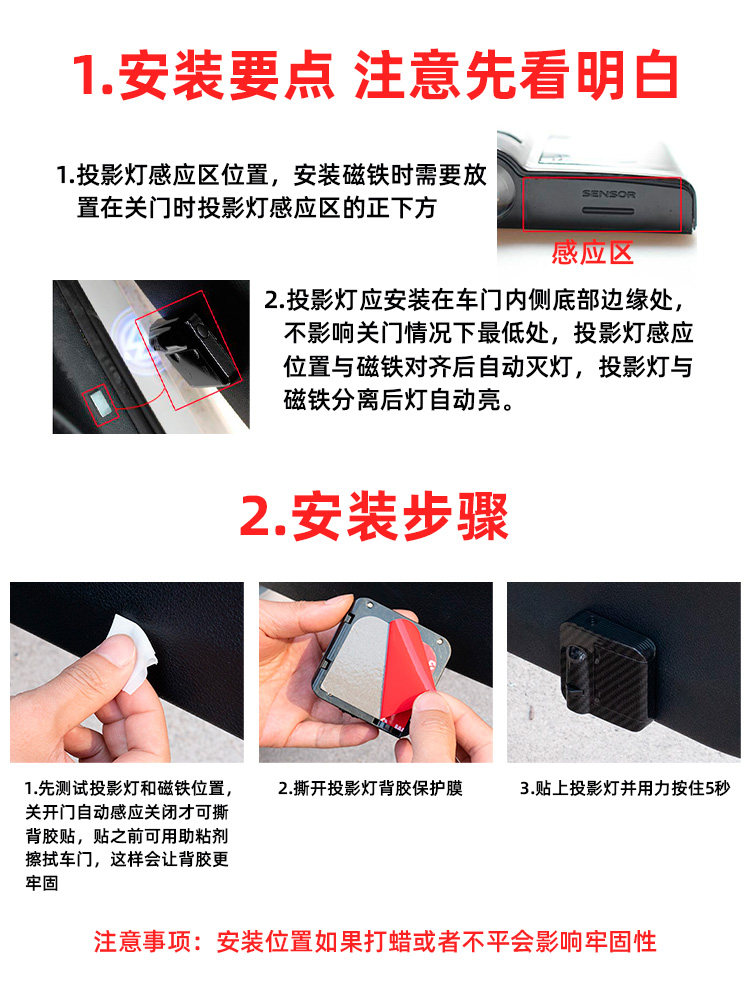 1.安装要点 注意先看明白

1.投影灯感应区位置，安装磁铁时需要放置在关门时投影灯感应区的正下方

SENSOR

感应区

2.投影灯应安装在车门内侧底部边缘处，不影响关门情况下最低处，投影灯感应位置与磁铁对齐后自动灭灯，投影灯与磁铁分离后灯自动亮。

2.安装步骤

1.先测试投影灯和磁铁位置，关开门自动感应关闭才可撕背胶贴，贴之前可用助粘剂擦拭车门，这样会让背胶更牢固

2.撕开投影灯背胶保护膜

3.贴上投影灯并用力按住5秒

注意事项：安装位置如果打蜡或者不平会影响牢固性