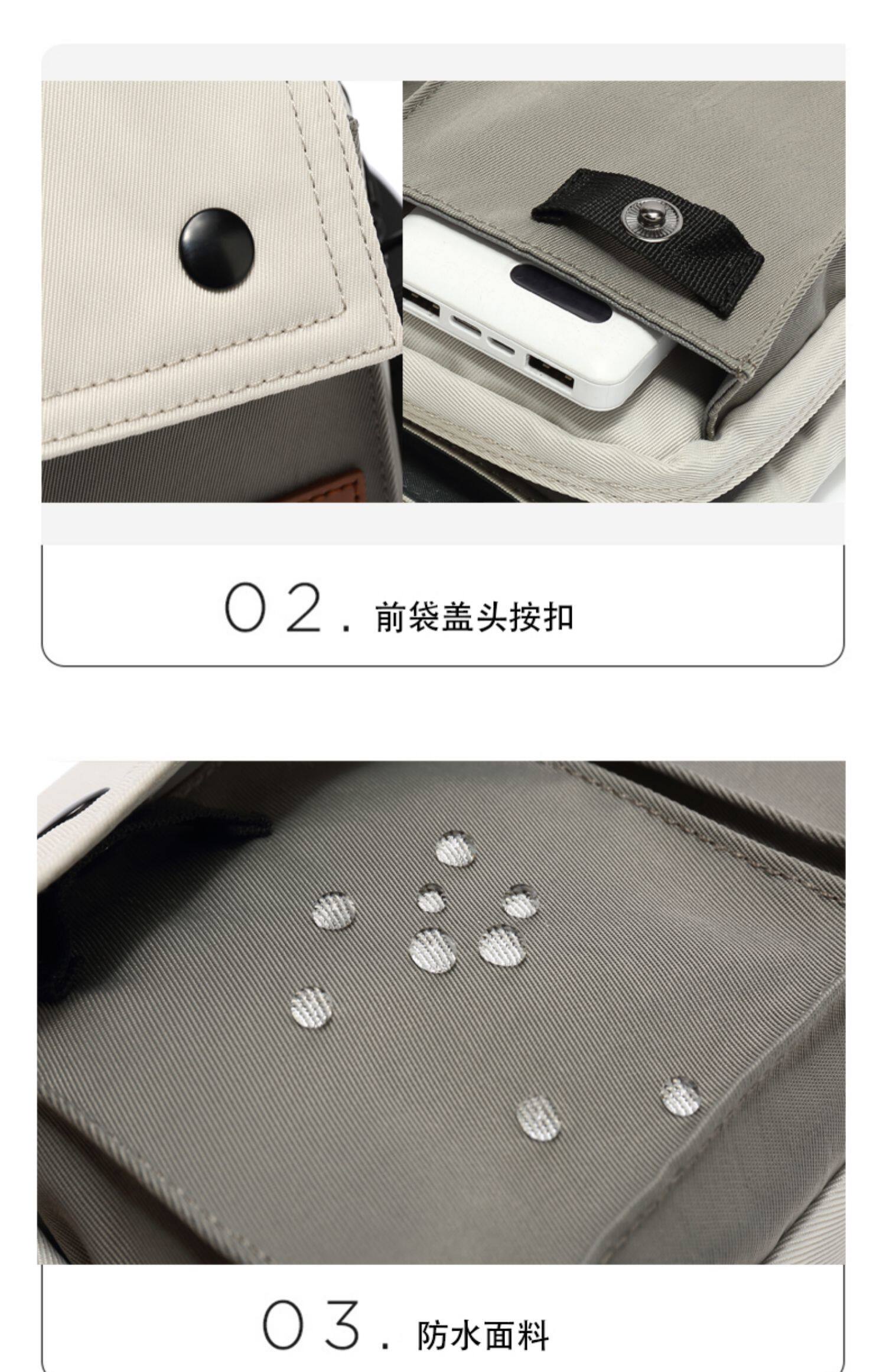 02. 前袋盖头按扣

03. 防水面料