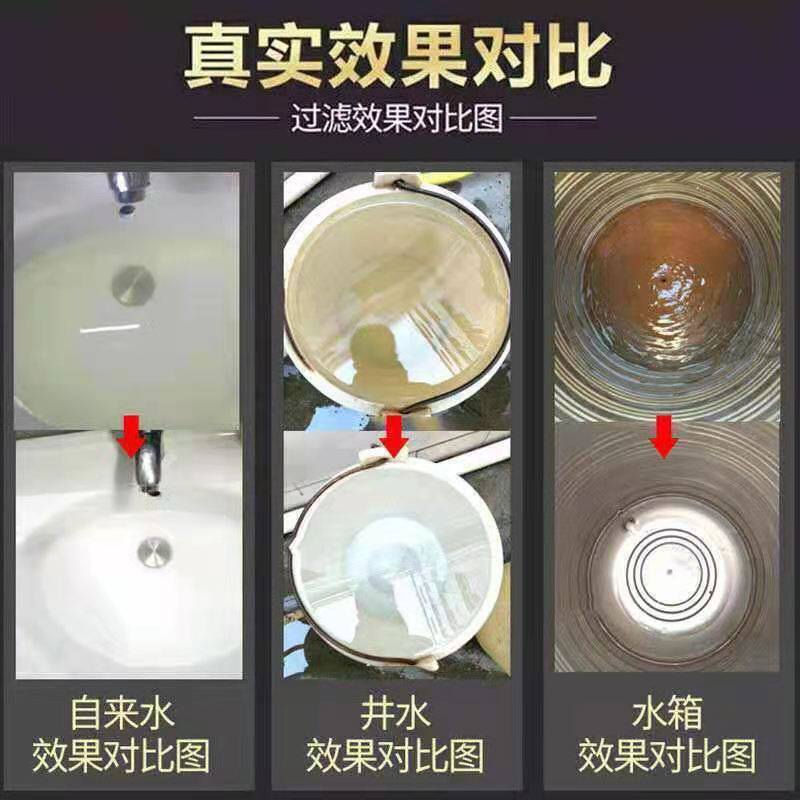 真实效果对比

过滤效果对比图

自来水
效果对比图

井水
效果对比图

水箱
效果对比图