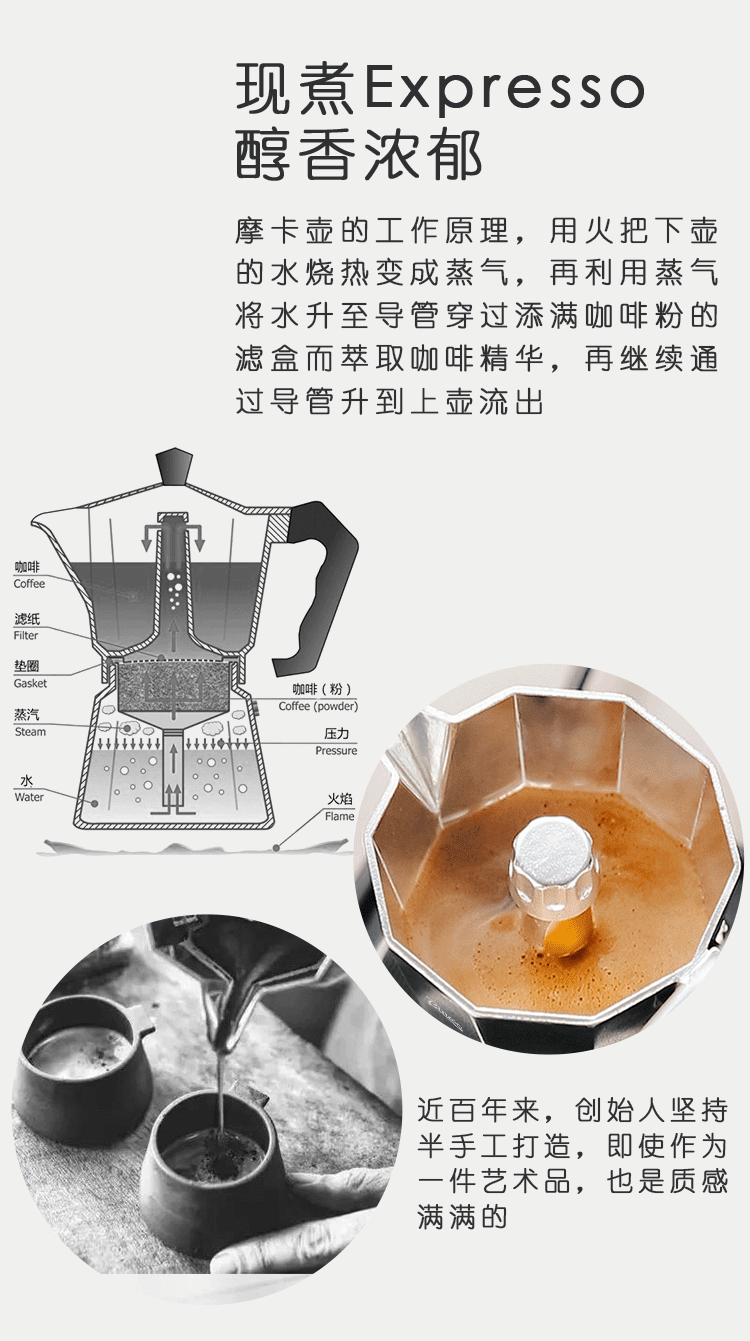 现煮Expresso
醇香浓郁

摩卡壶的工作原理，用火把下壶的水烧热变成蒸气，再利用蒸气将水升至导管穿过添满咖啡粉的滤盒而萃取咖啡精华，再继续通过导管升到上壶流出

咖啡
Coffee

滤纸
Filter

垫圈
Gasket

蒸汽
Steam

水
Water

咖啡（粉）
Coffee (powder)

压力
Pressure

火焰
Flame

近百年来，创始人坚持半手工打造，即使作为一件艺术品，也是质感满满的