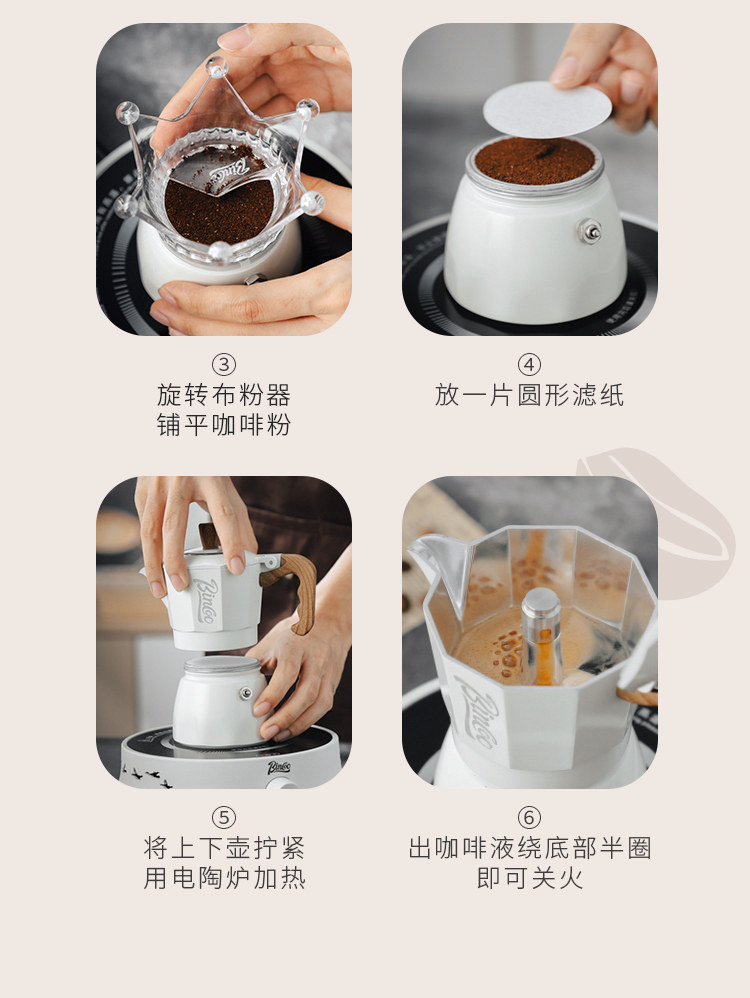 Bincoo

③
旋转布粉器
铺平咖啡粉

④
放一片圆形滤纸

Bincoo

Bincoo

⑤
将上下壶拧紧
用电陶炉加热

Bincoo

⑥
出咖啡液绕底部半圈
即可关火