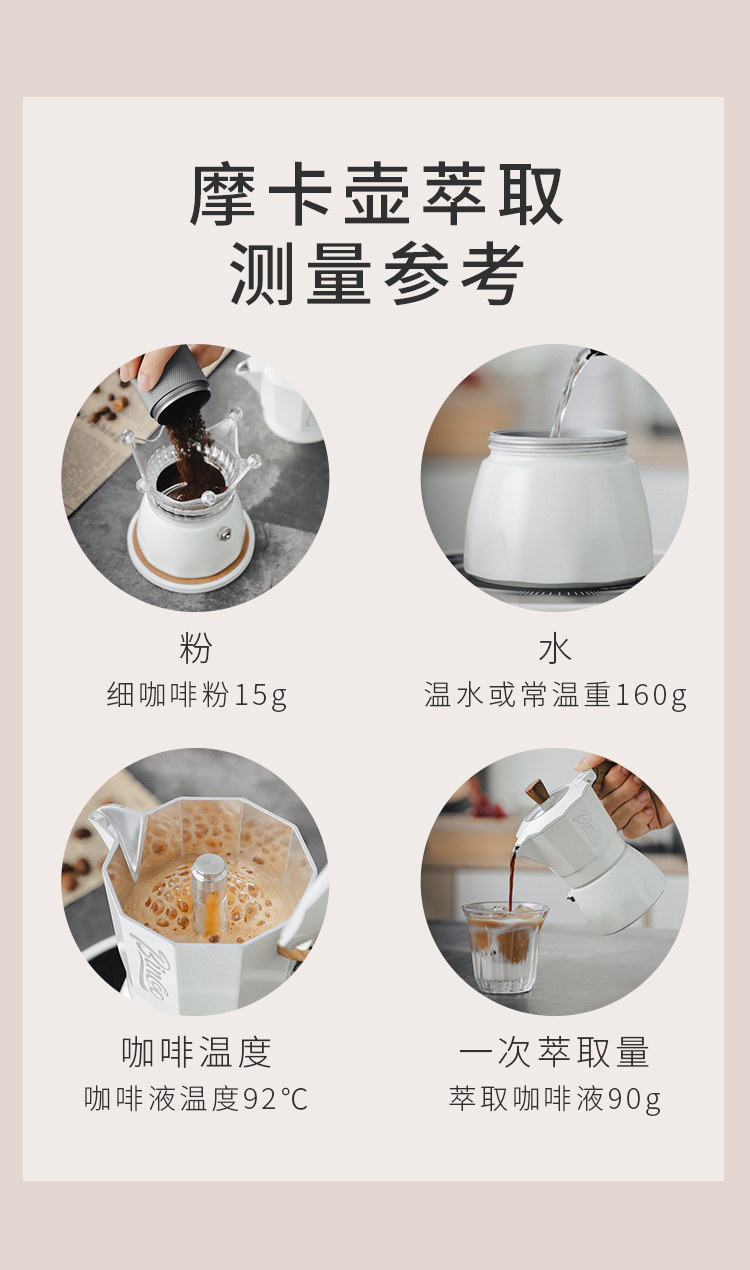 摩卡壶萃取
测量参考

粉
细咖啡粉15g

水
温水或常温重160g

咖啡温度
咖啡液温度92℃

一次萃取量
萃取咖啡液90g