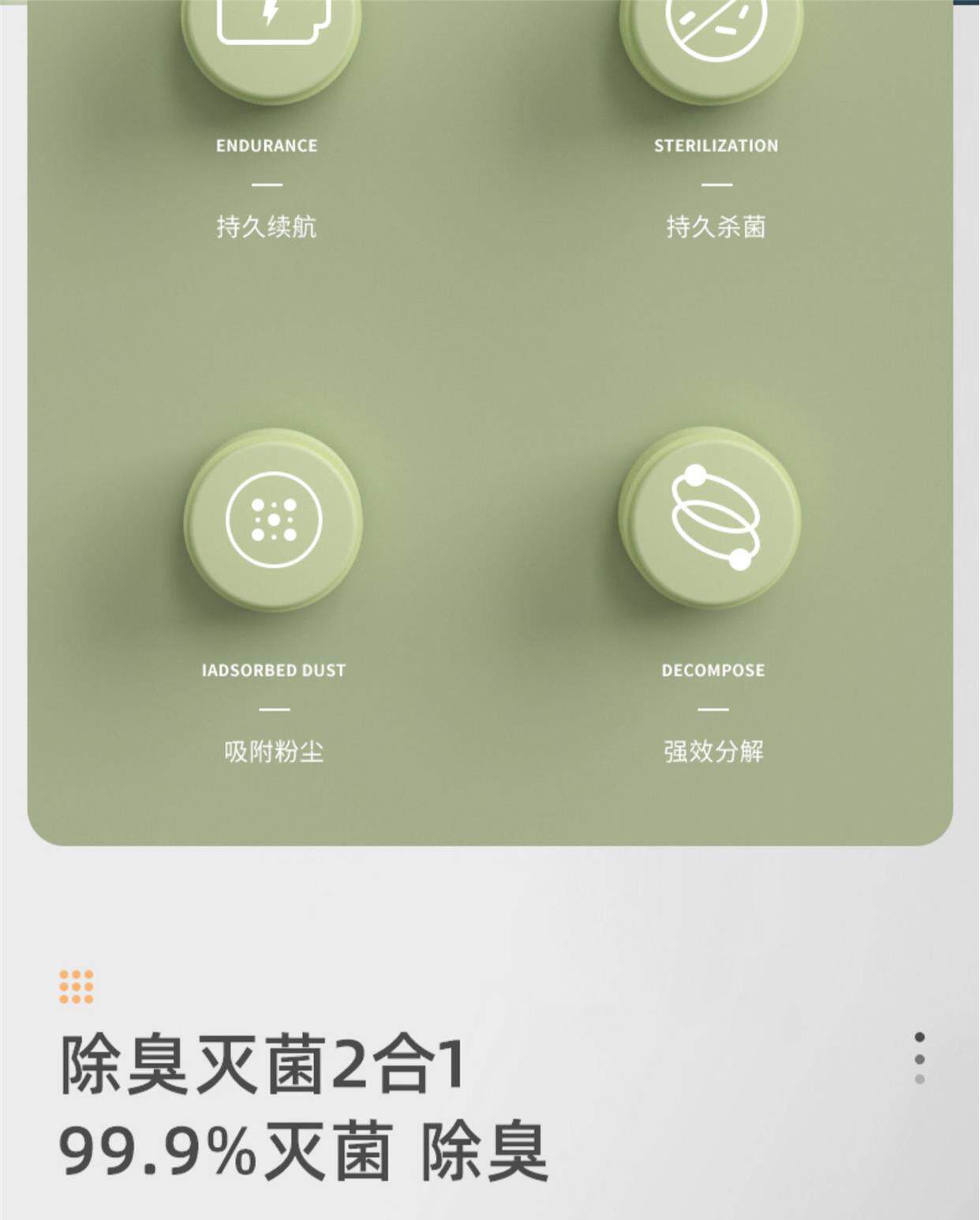 ENDURANCE

—

持久续航

STERILIZATION

—

持久杀菌

IADSORBED DUST

—

吸附粉尘

DECOMPOSE

—

强效分解

除臭灭菌2合1

99.9%灭菌 除臭