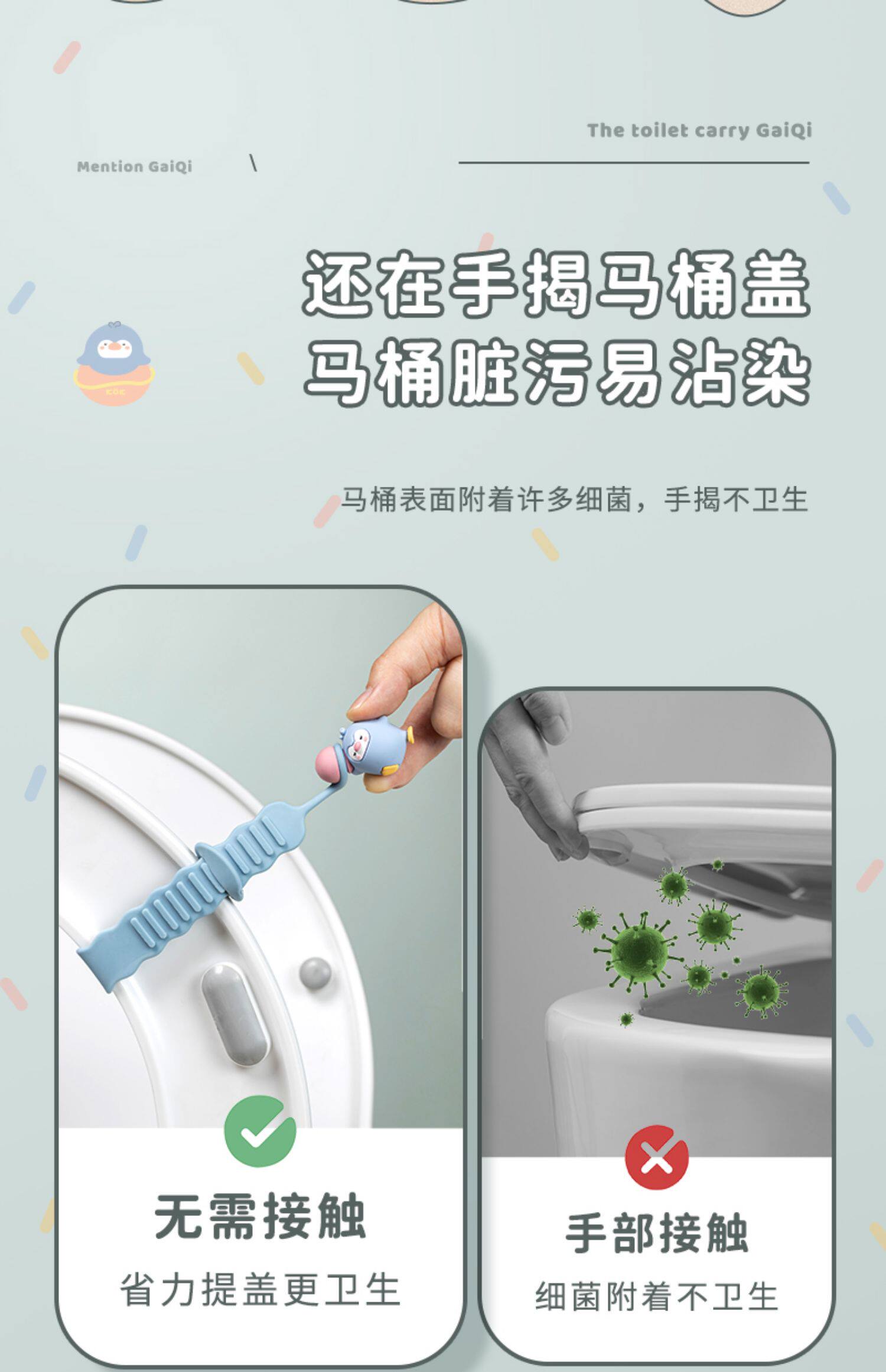 The toilet carry GaiQi

Mention GaiQi \

还在手揭马桶盖
马桶脏污易沾染

马桶表面附着许多细菌，手揭不卫生

无需接触
省力提盖更卫生

手部接触
细菌附着不卫生