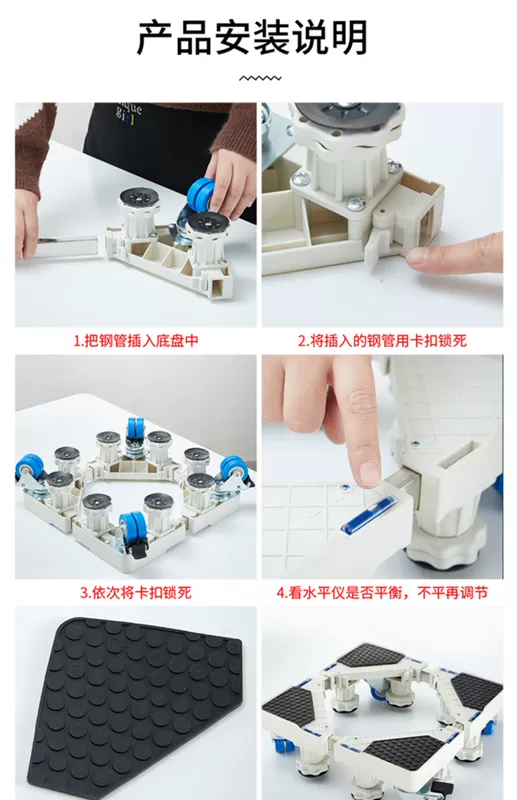 产品安装说明

1.把钢管插入底盘中

2.将插入的钢管用卡扣锁死

3.依次将卡扣锁死

4.看水平仪是否平衡，不平再调节