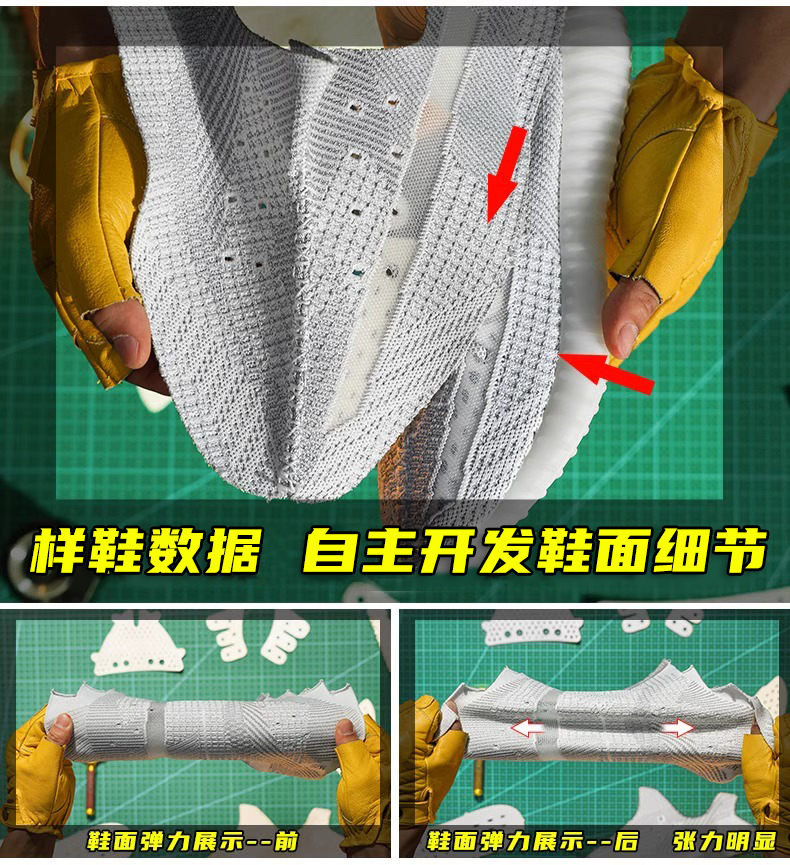 样鞋数据　自主开发鞋面细节

鞋面弹力展示--前

鞋面弹力展示--后　张力明显