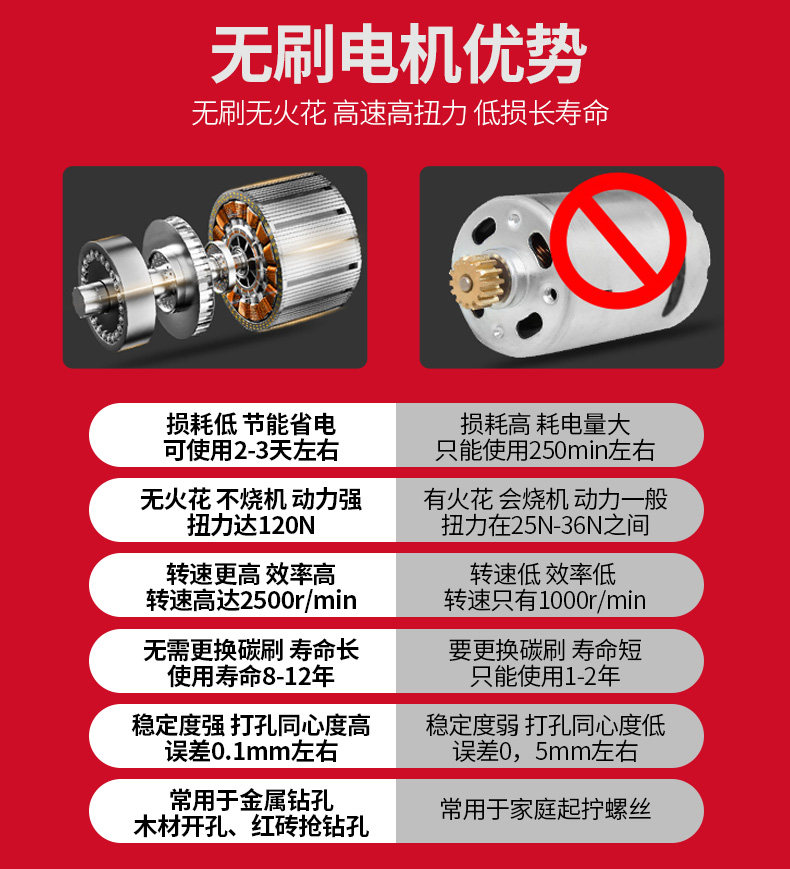 无刷电机优势

无刷无火花 高速高扭力 低损长寿命

| | |
|---|---|
| 损耗低 节能省电 可使用2-3天左右 | 损耗高 耗电量大 只能使用250min左右 |
| 无火花 不烧机 动力强 扭力达120N | 有火花 会烧机 动力一般 扭力在25N-36N之间 |
| 转速更高 效率高 转速高达2500r/min | 转速低 效率低 转速只有1000r/min |
| 无需更换碳刷 寿命长 使用寿命8-12年 | 要更换碳刷 寿命短 只能使用1-2年 |
| 稳定度强 打孔同心度高 误差0.1mm左右 | 稳定度弱 打孔同心度低 误差0，5mm左右 |
| 常用于金属钻孔 木材开孔、红砖抢钻孔 | 常用于家庭起拧螺丝 |