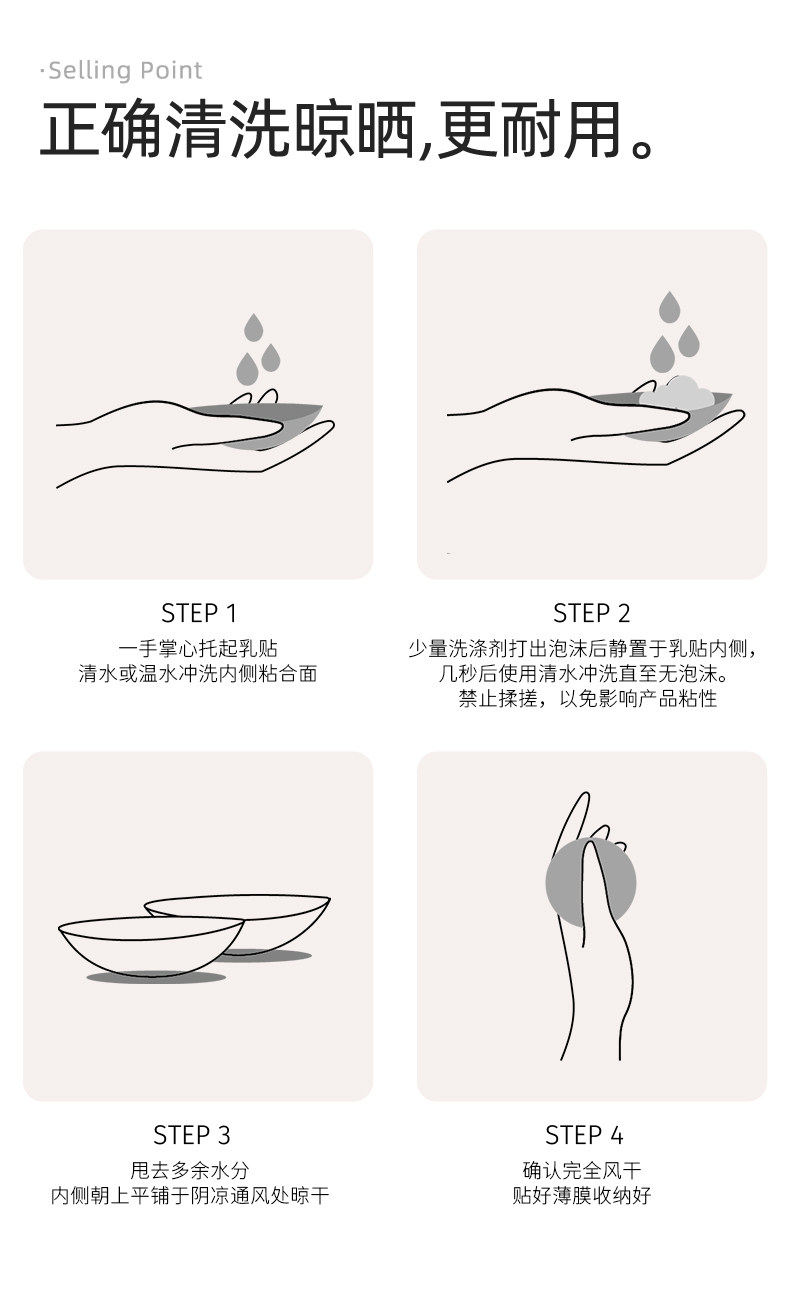 ·Selling Point

正确清洗晾晒,更耐用。

STEP 1

一手掌心托起乳贴
清水或温水冲洗内侧粘合面

STEP 2

少量洗涤剂打出泡沫后静置于乳贴内侧,
几秒后使用清水冲洗直至无泡沫。
禁止揉搓，以免影响产品粘性

STEP 3

甩去多余水分
内侧朝上平铺于阴凉通风处晾干

STEP 4

确认完全风干
贴好薄膜收纳好