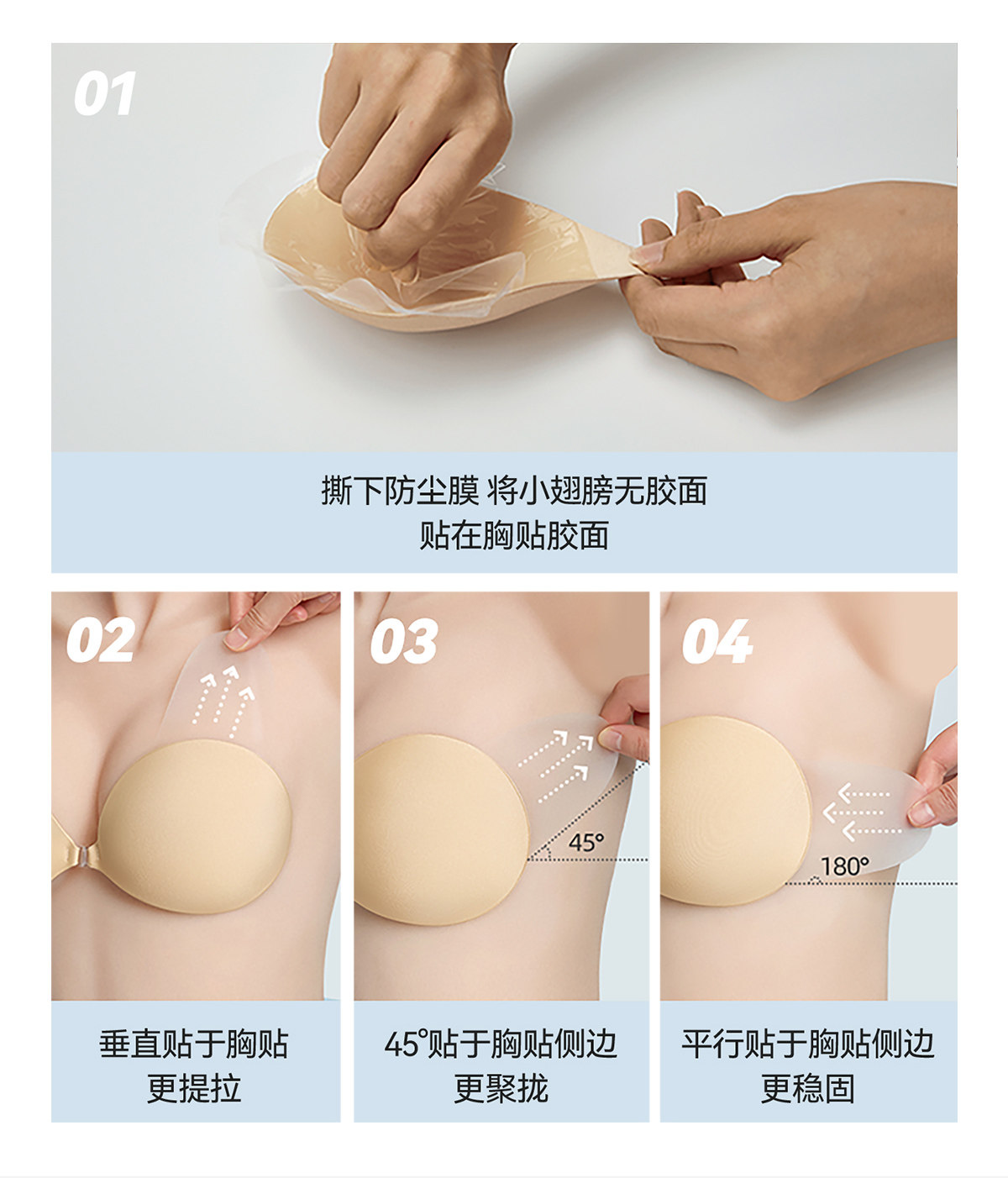 01

撕下防尘膜 将小翅膀无胶面
贴在胸贴胶面

02

垂直贴于胸贴
更提拉

03

45°

45°贴于胸贴侧边
更聚拢

04

180°

平行贴于胸贴侧边
更稳固