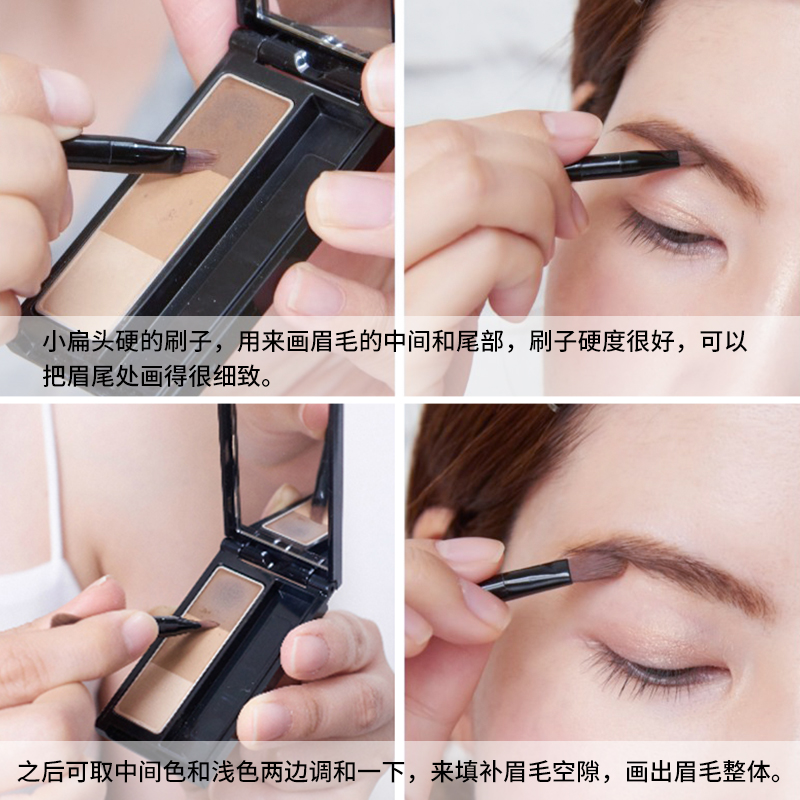 小扁头硬的刷子，用来画眉毛的中间和尾部，刷子硬度很好，可以把眉尾处画得很细致。

之后可取中间色和浅色两边调和一下，来填补眉毛空隙，画出眉毛整体。