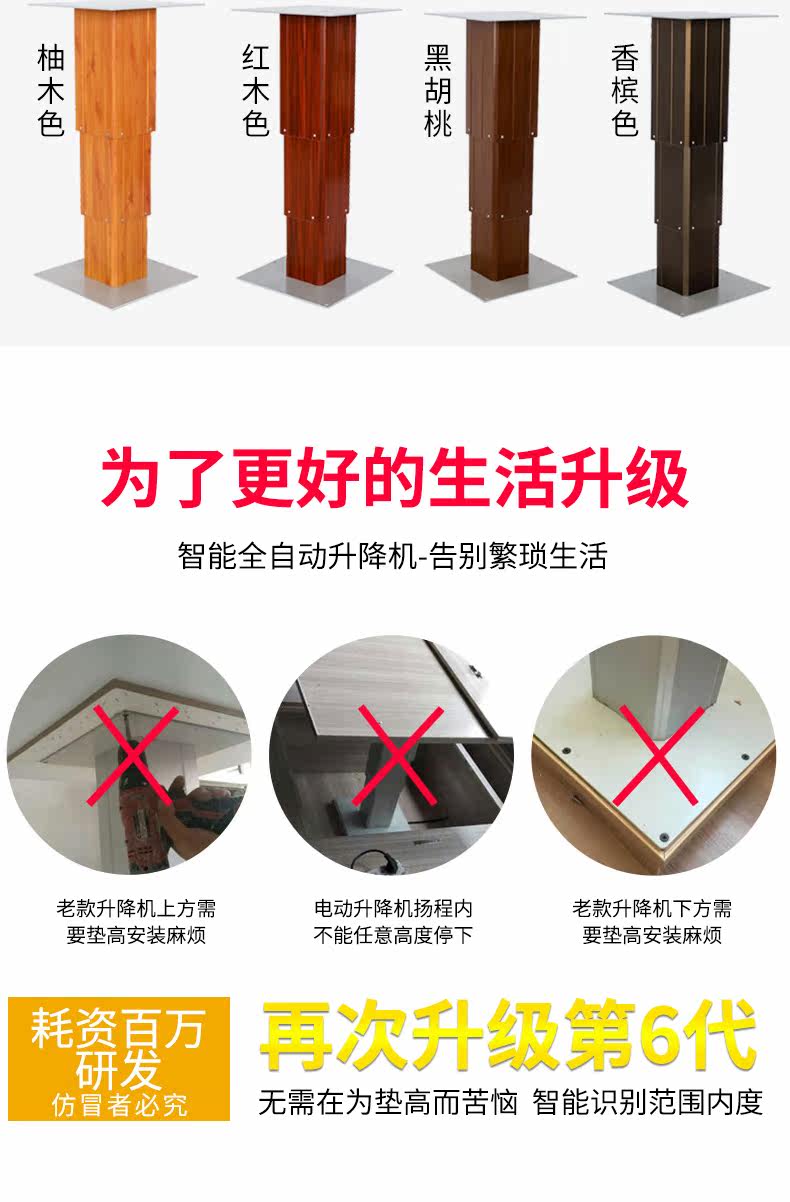 柚木色

红木色

黑胡桃

香槟色

为了更好的生活升级

智能全自动升降机-告别繁琐生活

老款升降机上方需要垫高安装麻烦

电动升降机扬程内不能任意高度停下

老款升降机下方需要垫高安装麻烦

耗资百万研发

仿冒者必究

再次升级第6代

无需在为垫高而苦恼 智能识别范围内度