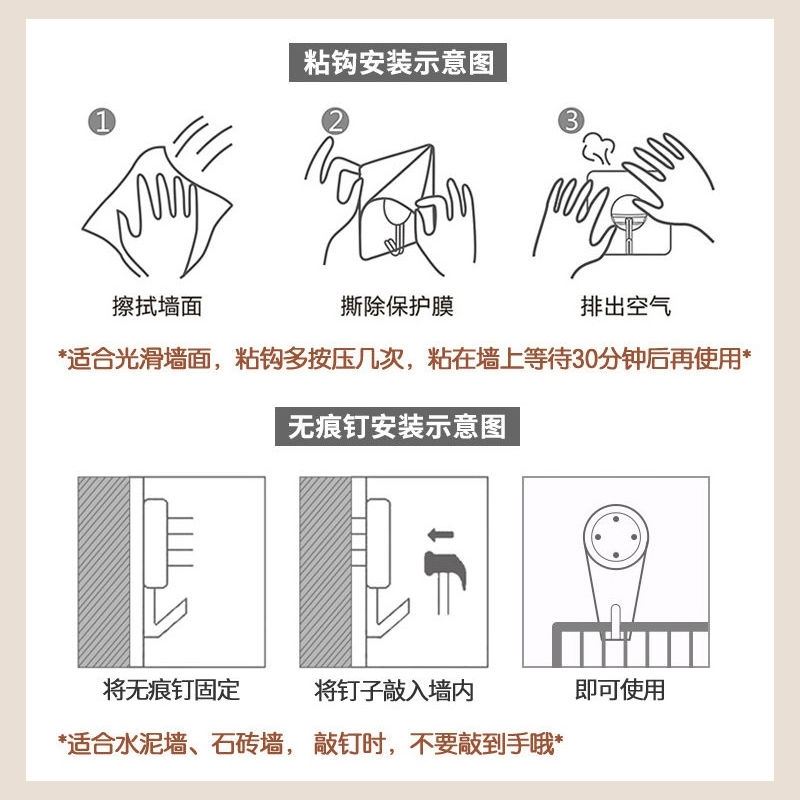 粘钩安装示意图

①
擦拭墙面

②
撕除保护膜

③
排出空气

*适合光滑墙面，粘钩多按压几次，粘在墙上等待30分钟后再使用*

无痕钉安装示意图

将无痕钉固定

将钉子敲入墙内

即可使用

*适合水泥墙、石砖墙， 敲钉时，不要敲到手哦*