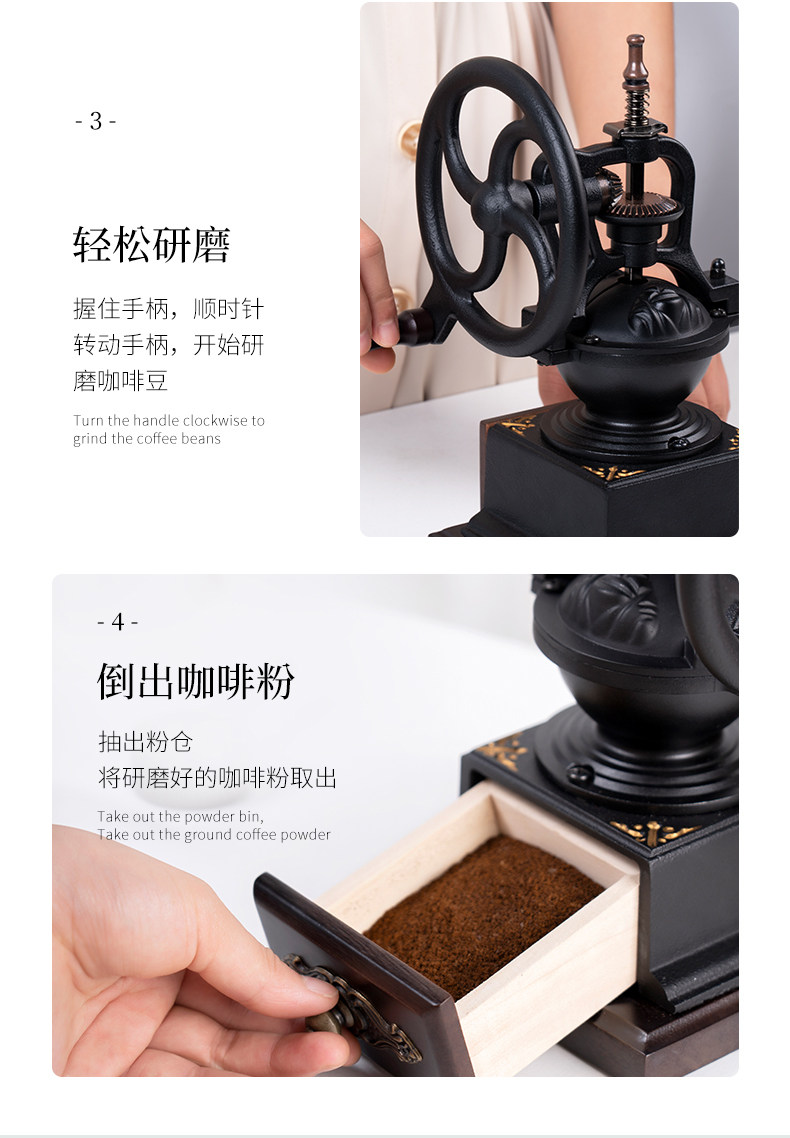 - 3 -

轻松研磨

握住手柄，顺时针转动手柄，开始研磨咖啡豆

Turn the handle clockwise to grind the coffee beans

- 4 -

倒出咖啡粉

抽出粉仓
将研磨好的咖啡粉取出

Take out the powder bin,
Take out the ground coffee powder