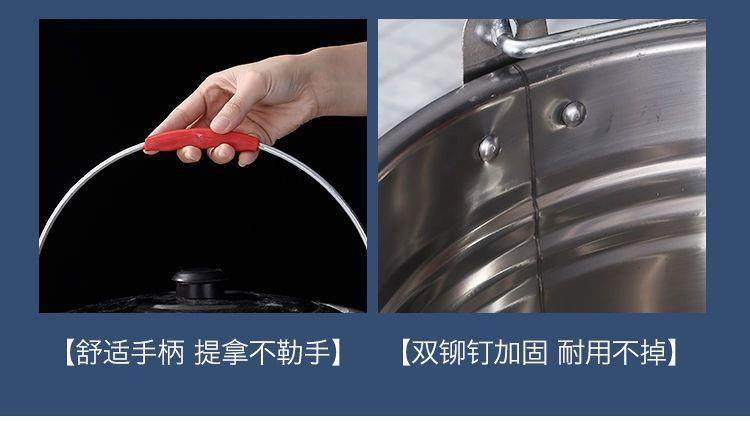 【舒适手柄 提拿不勒手】

【双铆钉加固 耐用不掉】