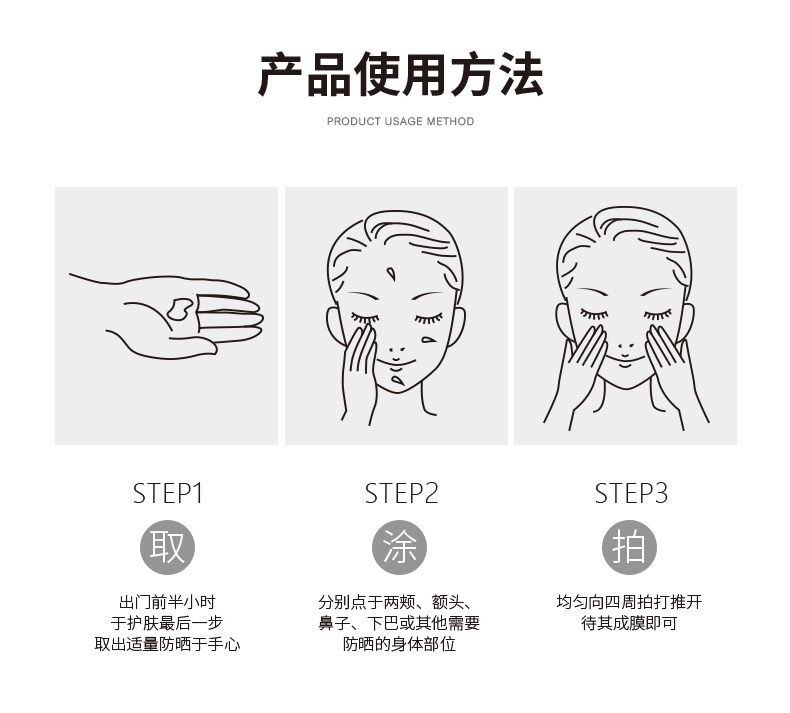 产品使用方法

PRODUCT USAGE METHOD

STEP1

取

出门前半小时
于护肤最后一步
取出适量防晒于手心

STEP2

涂

分别点于两颊、额头、
鼻子、下巴或其他需要
防晒的身体部位

STEP3

拍

均匀向四周拍打推开
待其成膜即可