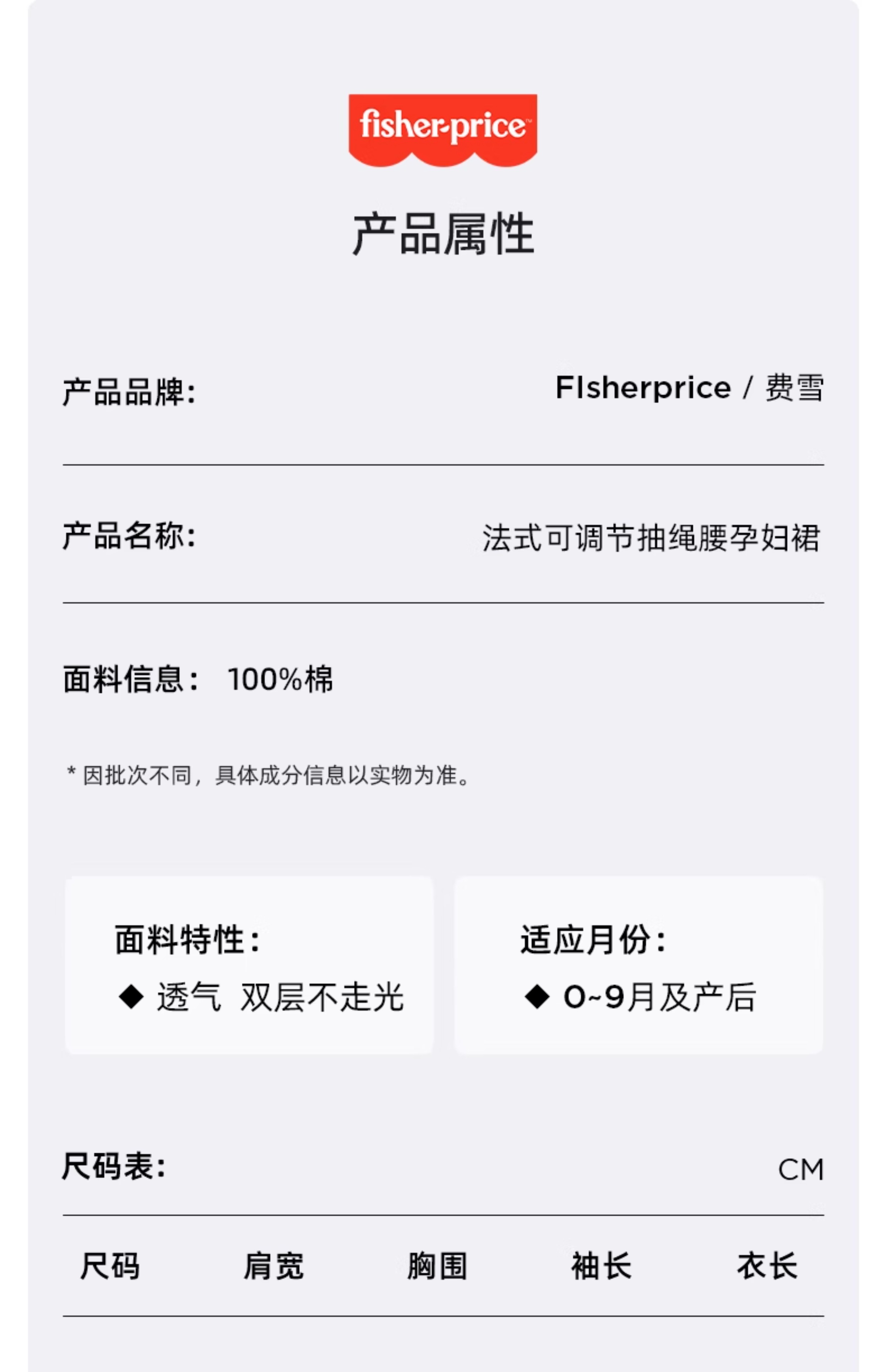 fisher-price

产品属性

产品品牌: FIsherprice / 费雪

产品名称: 法式可调节抽绳腰孕妇裙

面料信息: 100%棉

* 因批次不同，具体成分信息以实物为准。

面料特性:
◆ 透气 双层不走光

适应月份:
◆ 0~9月及产后

尺码表: CM

| 尺码 | 肩宽 | 胸围 | 袖长 | 衣长 |
|---|---|---|---|---|